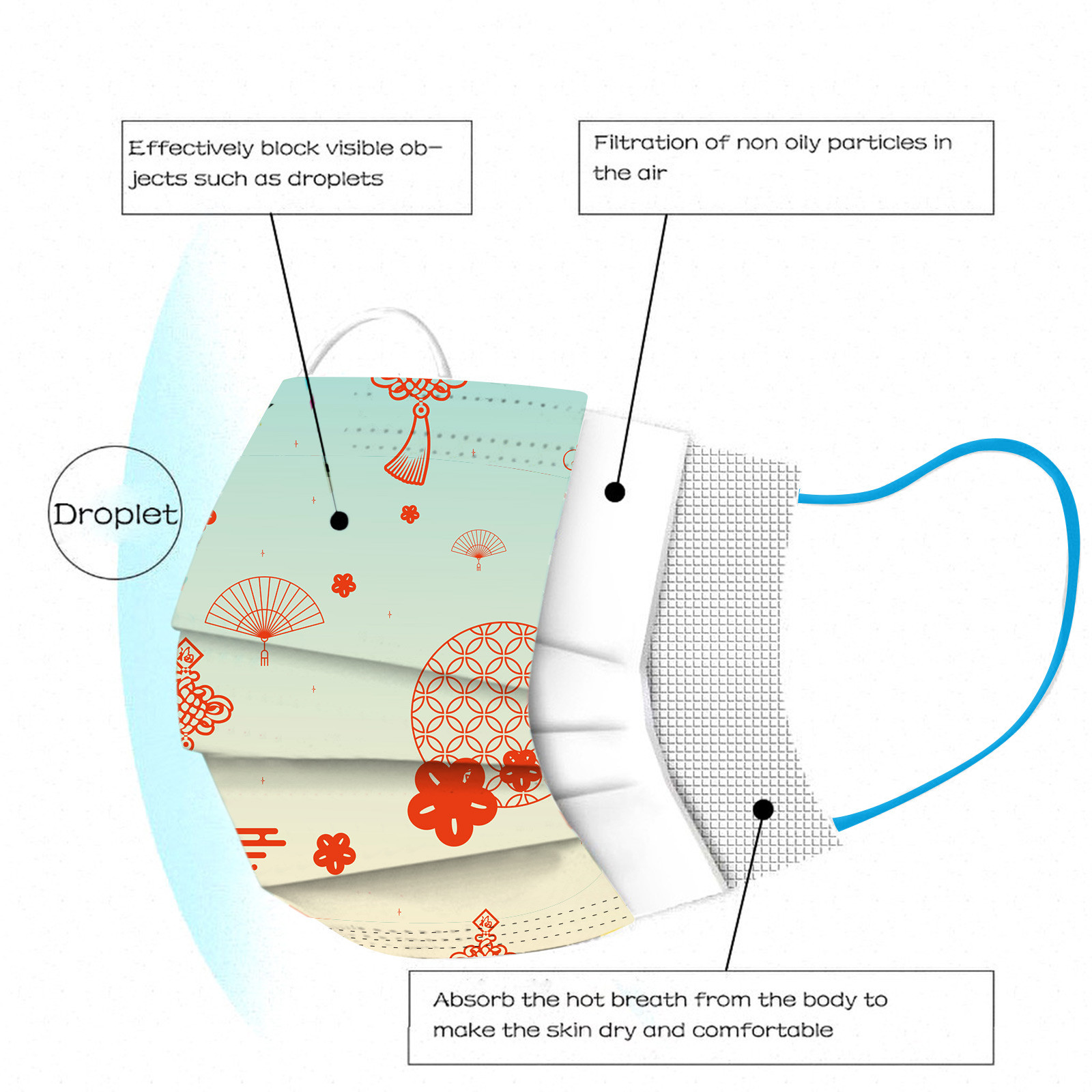 Effectively block visible objects such as droplets

Filtration of non oily particles in the air

Droplet

福

福

Absorb the hot breath from the body to make the skin dry and comfortable