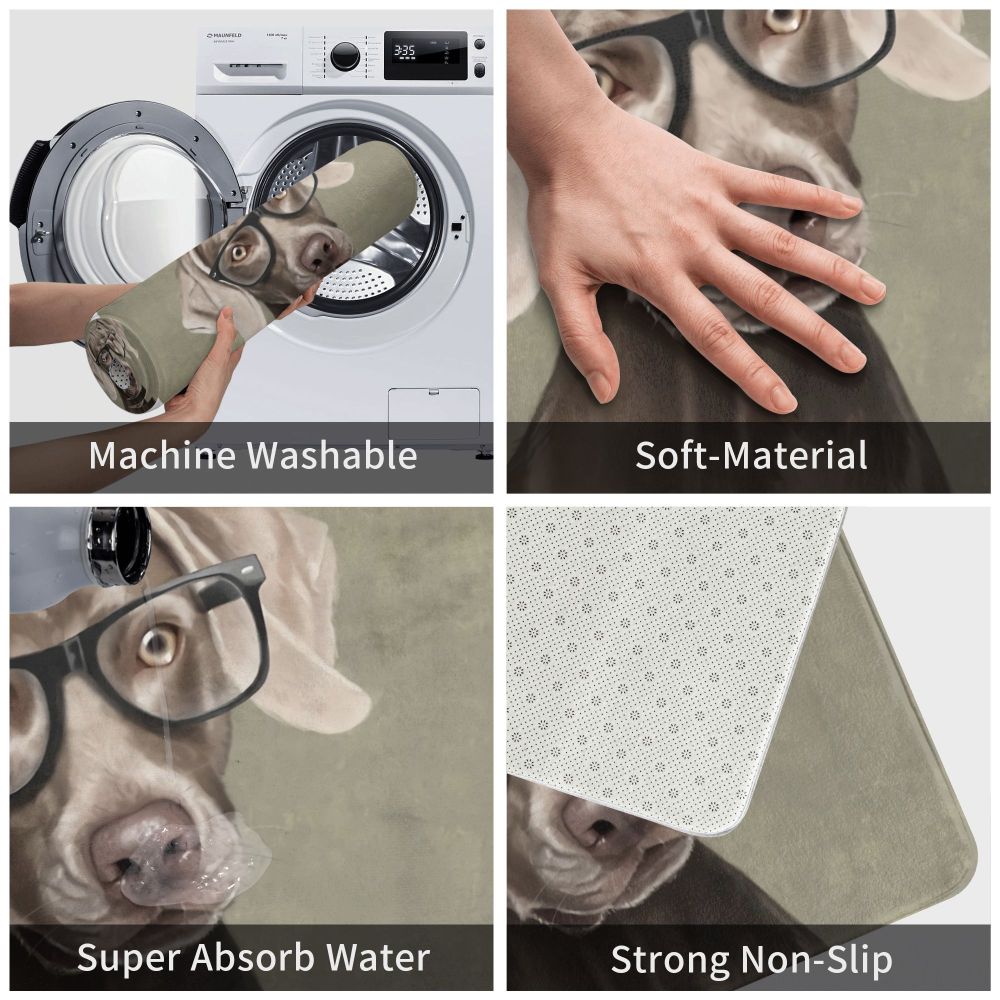 MAUNFELD

3:35

Machine Washable

Soft-Material

Super Absorb Water

Strong Non-Slip