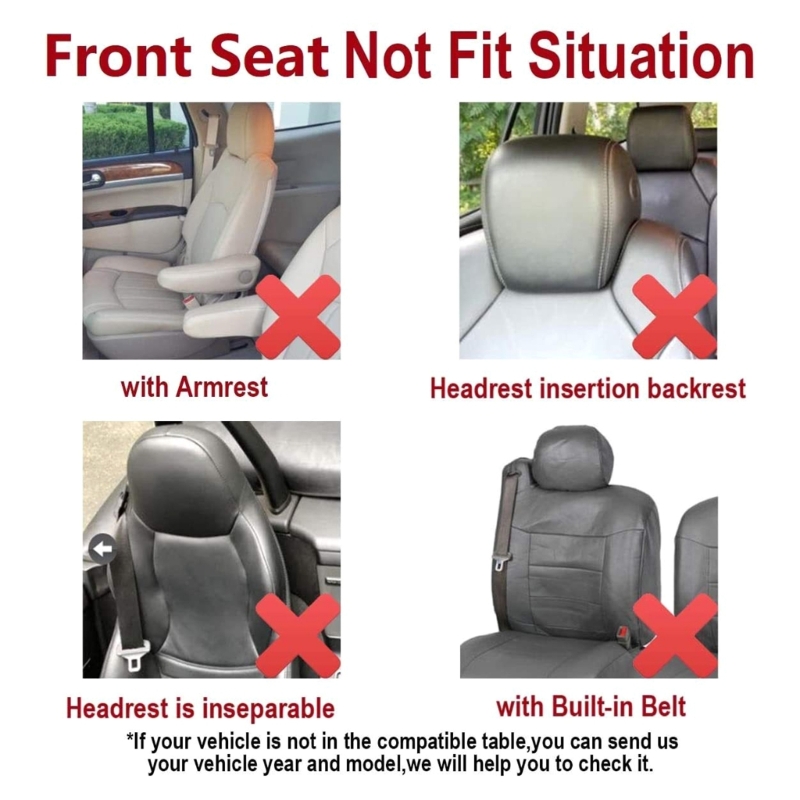 Front Seat Not Fit Situation

with Armrest

Headrest insertion backrest

Headrest is inseparable

with Built-in Belt

*If your vehicle is not in the compatible table,you can send us your vehicle year and model,we will help you to check it.