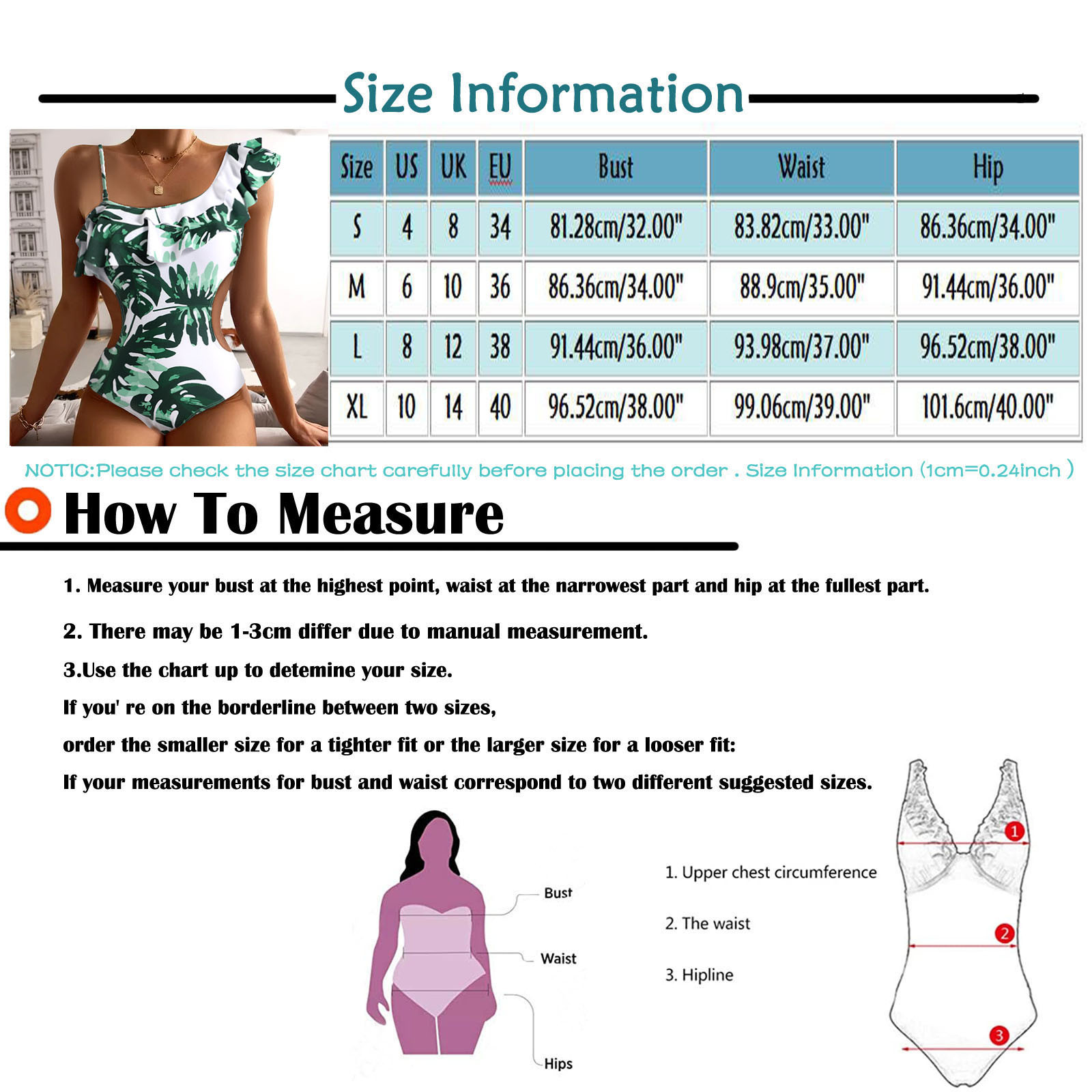 Size Information

| Size | US | UK | EU | Bust | Waist | Hip |
|---|---|---|---|---|---|---|
| S | 4 | 8 | 34 | 81.28cm/32.00" | 83.82cm/33.00" | 86.36cm/34.00" |
| M | 6 | 10 | 36 | 86.36cm/34.00" | 88.9cm/35.00" | 91.44cm/36.00" |
| L | 8 | 12 | 38 | 91.44cm/36.00" | 93.98cm/37.00" | 96.52cm/38.00" |
| XL | 10 | 14 | 40 | 96.52cm/38.00" | 99.06cm/39.00" | 101.6cm/40.00" |

NOTIC:Please check the size chart carefully before placing the order . Size Information (1cm=0.24inch )

How To Measure

1. Measure your bust at the highest point, waist at the narrowest part and hip at the fullest part.

2. There may be 1-3cm differ due to manual measurement.

3.Use the chart up to detemine your size.

If you' re on the borderline between two sizes,

order the smaller size for a tighter fit or the larger size for a looser fit:

If your measurements for bust and waist correspond to two different suggested sizes.

Bust
Waist
Hips

1. Upper chest circumference
2. The waist
3. Hipline

1
2
3