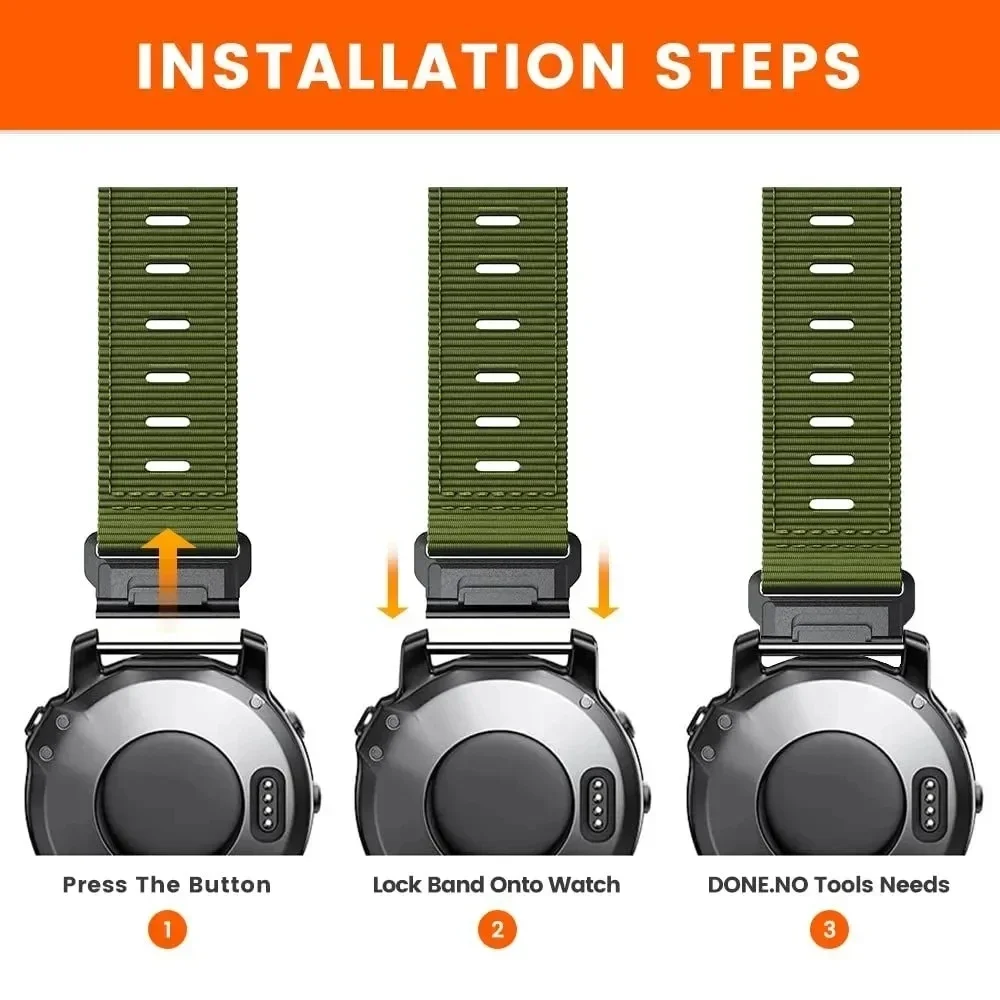 INSTALLATION STEPS

Press The Button

1

Lock Band Onto Watch

2

DONE.NO Tools Needs

3