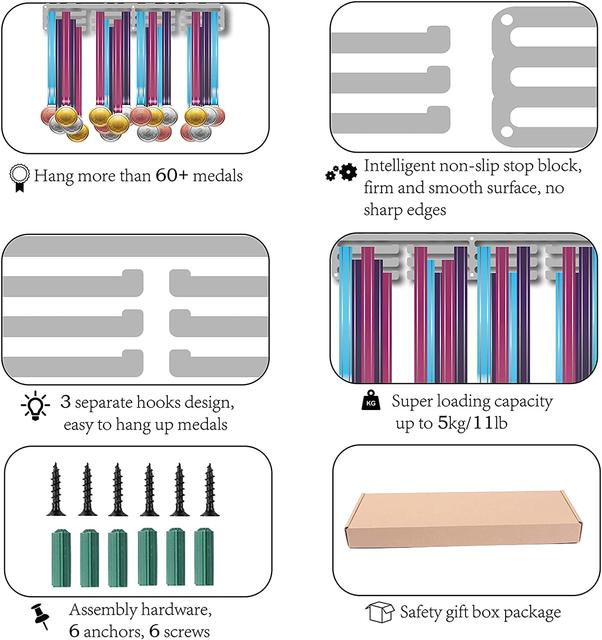 Hang more than 60+ medals

Intelligent non-slip stop block, firm and smooth surface, no sharp edges

3 separate hooks design, easy to hang up medals

KG

Super loading capacity up to 5kg/11lb

Assembly hardware, 6 anchors, 6 screws

Safety gift box package