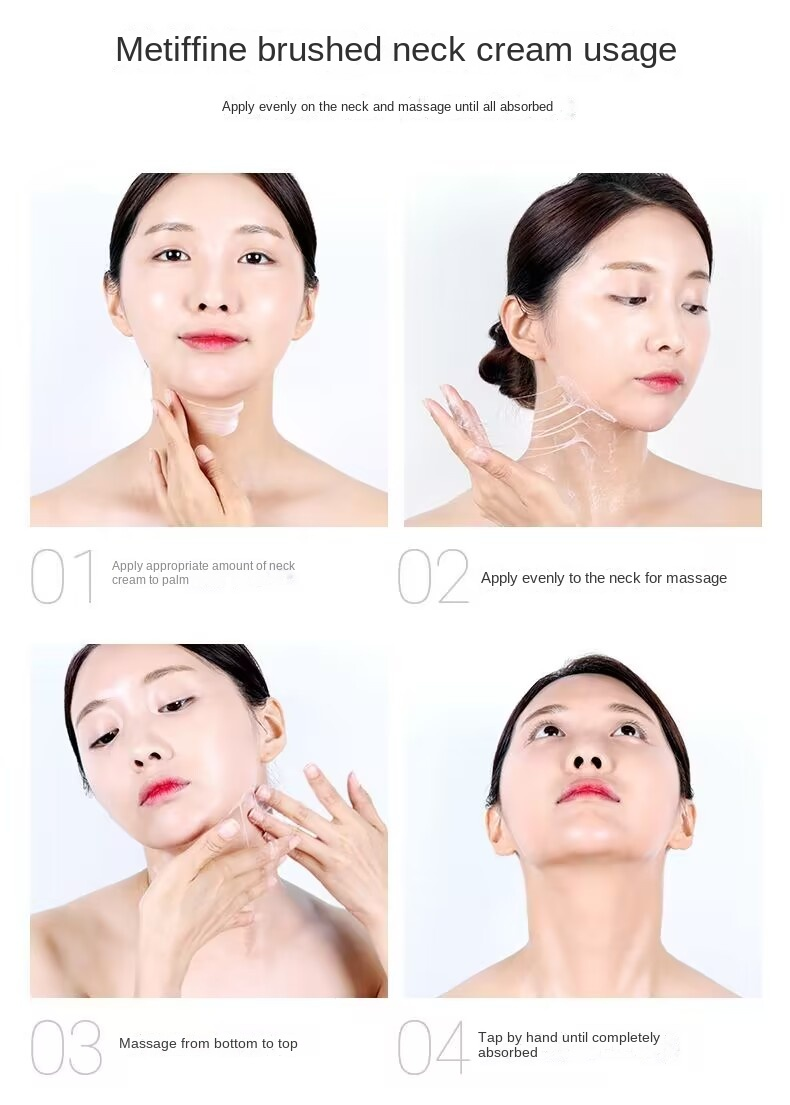 Metiffine brushed neck cream usage

Apply evenly on the neck and massage until all absorbed

01 Apply appropriate amount of neck cream to palm

02 Apply evenly to the neck for massage

03 Massage from bottom to top

04 Tap by hand until completely absorbed