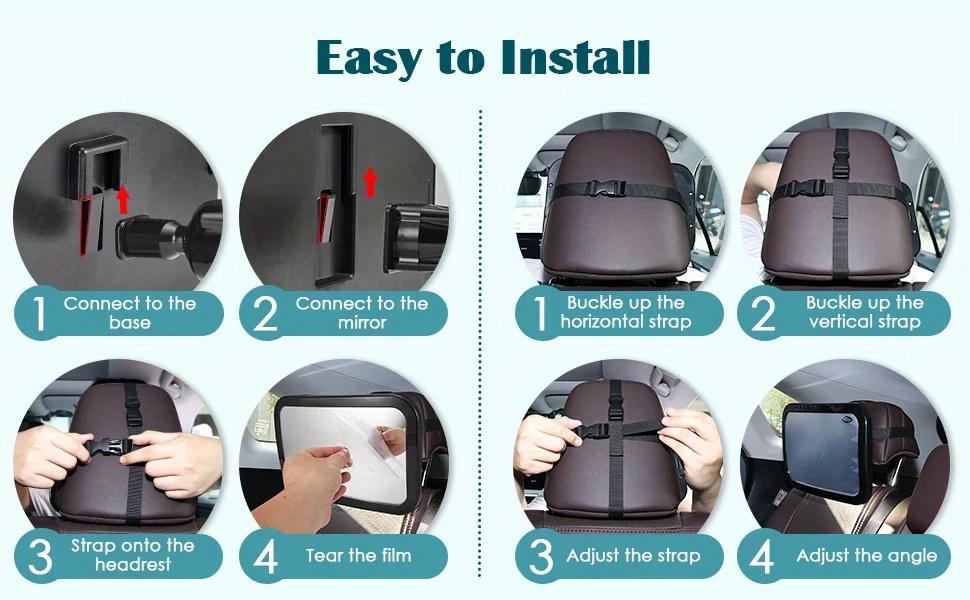 Easy to Install

1 Connect to the base

2 Connect to the mirror

3 Strap onto the headrest

4 Tear the film

1 Buckle up the horizontal strap

2 Buckle up the vertical strap

3 Adjust the strap

4 Adjust the angle