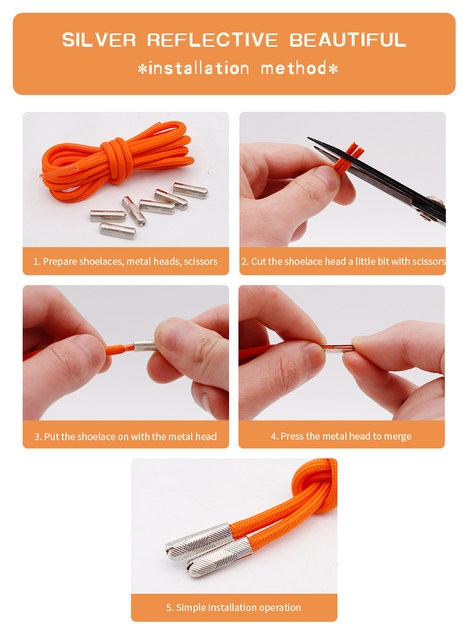 SILVER REFLECTIVE BEAUTIFUL
*installation method*

1. Prepare shoelaces, metal heads, scissors

2. Cut the shoelace head a little bit with scissors

3. Put the shoelace on with the metal head

4. Press the metal head to merge

5. Simple installation operation