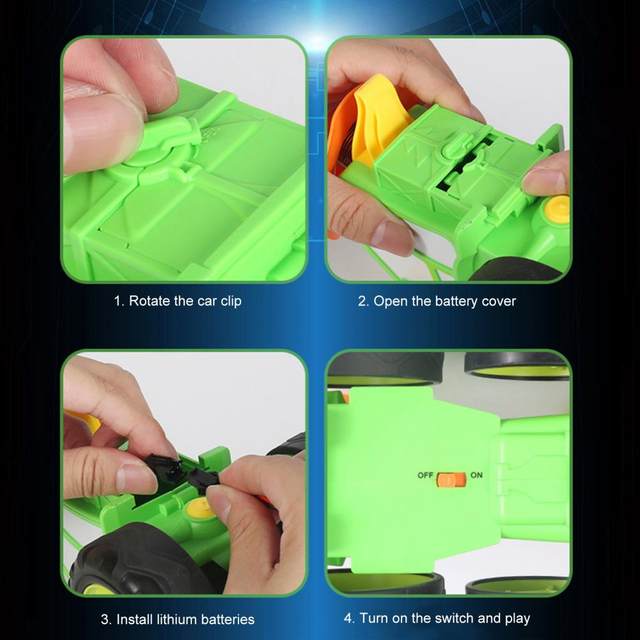 1. Rotate the car clip

2. Open the battery cover

3. Install lithium batteries

OFF ON

4. Turn on the switch and play