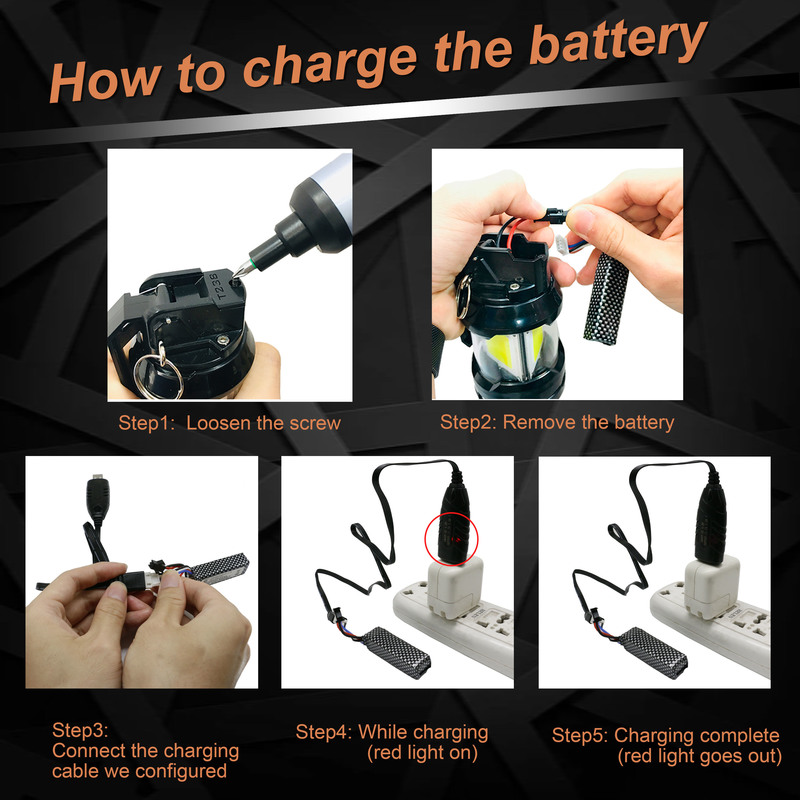 How to charge the battery

T238

Step1: Loosen the screw

Step2: Remove the battery

Step3:
Connect the charging cable we configured

Step4: While charging
(red light on)

Step5: Charging complete
(red light goes out)