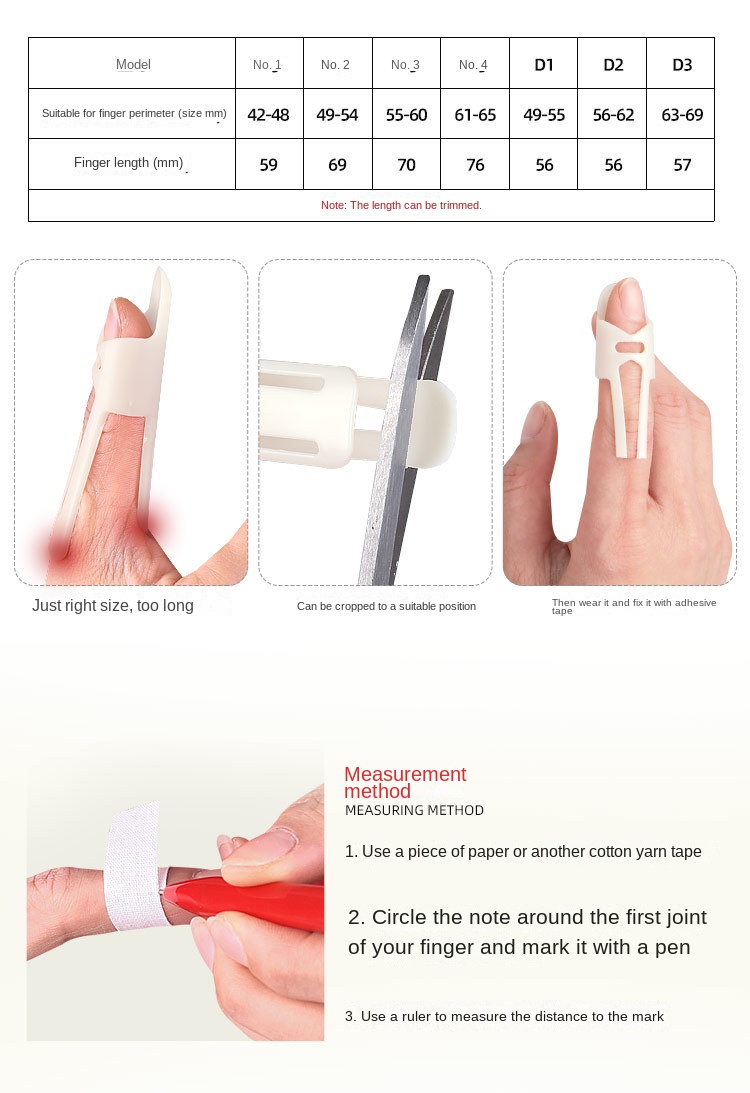 | Model | No. 1 | No. 2 | No. 3 | No. 4 | D1 | D2 | D3 |
|---|---|---|---|---|---|---|---|
| Suitable for finger perimeter (size mm) | 42-48 | 49-54 | 55-60 | 61-65 | 49-55 | 56-62 | 63-69 |
| Finger length (mm) | 59 | 69 | 70 | 76 | 56 | 56 | 57 |
| Note: The length can be trimmed. | | | | | | | |

Just right size, too long

Can be cropped to a suitable position

Then wear it and fix it with adhesive tape

Measurement method
MEASURING METHOD

1. Use a piece of paper or another cotton yarn tape

2. Circle the note around the first joint of your finger and mark it with a pen

3. Use a ruler to measure the distance to the mark