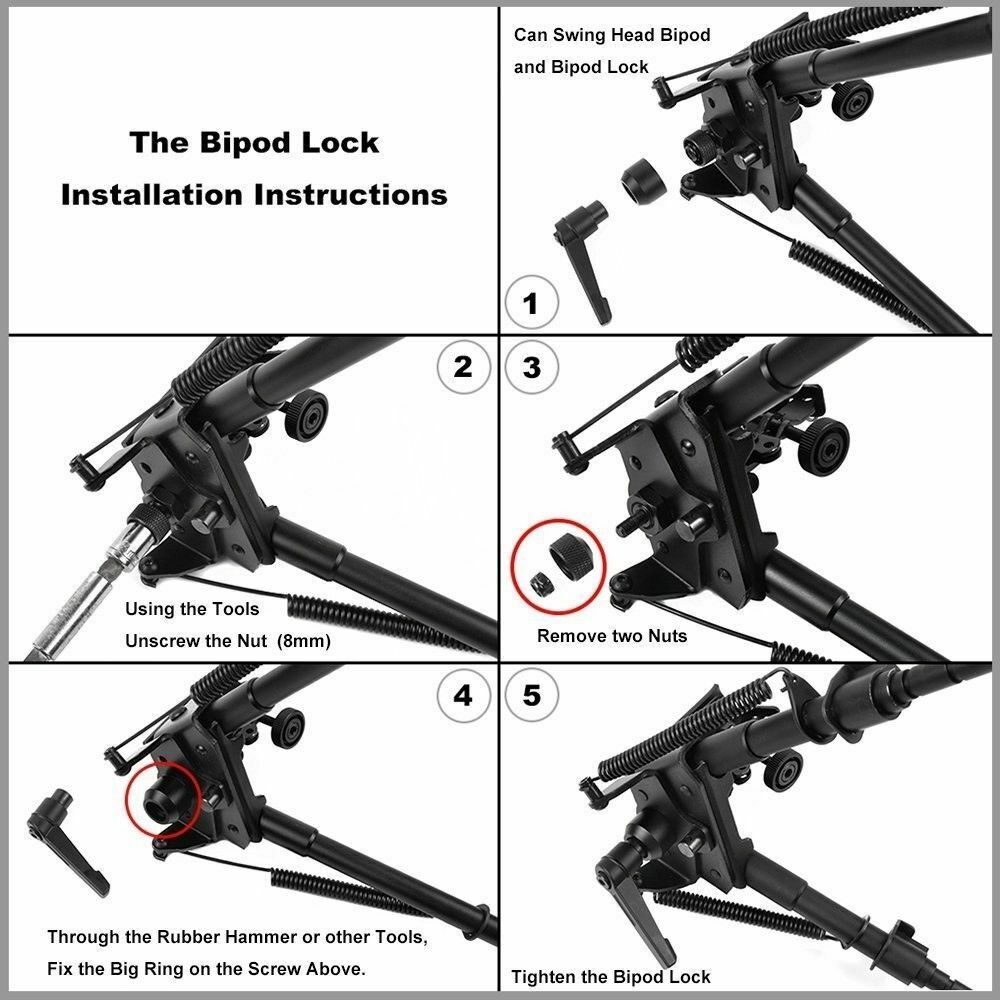 The Bipod Lock Installation Instructions

Can Swing Head Bipod and Bipod Lock

1

2

Using the Tools Unscrew the Nut (8mm)

3

Remove two Nuts

4

Through the Rubber Hammer or other Tools, Fix the Big Ring on the Screw Above.

5

Tighten the Bipod Lock