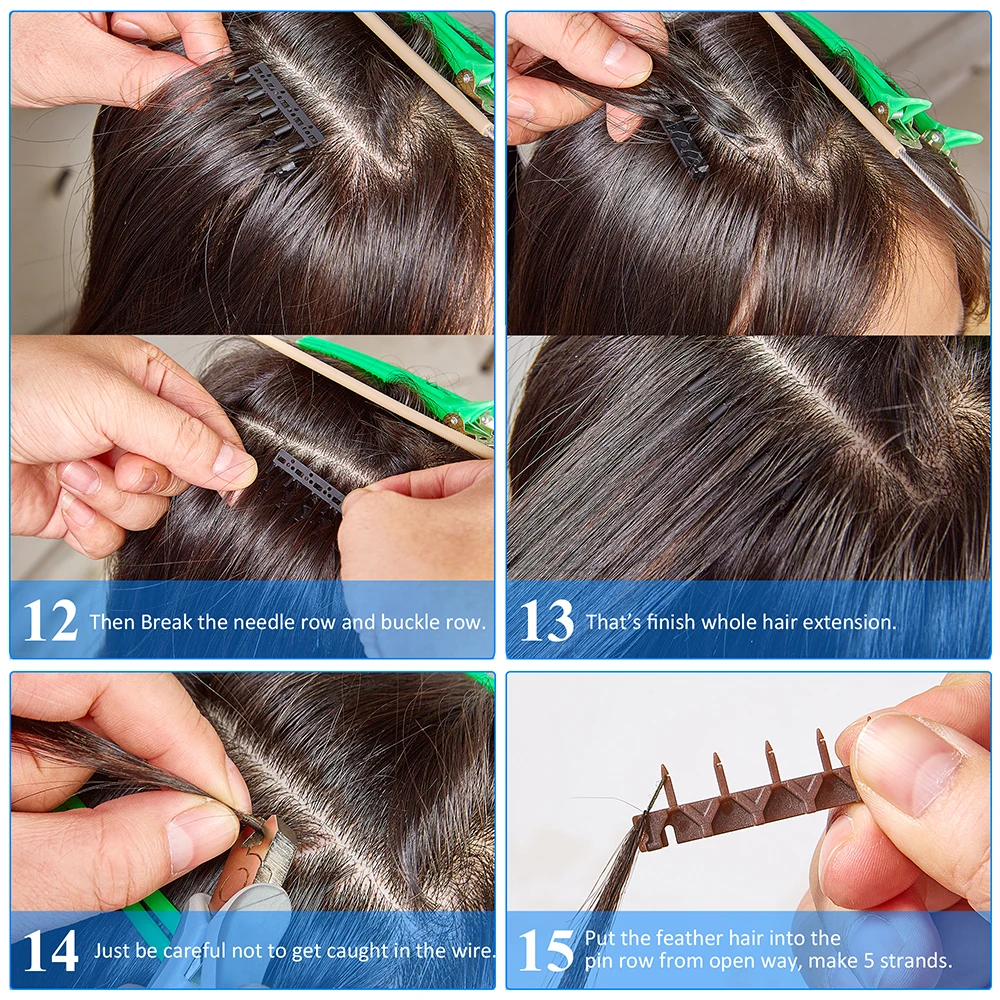 12 Then Break the needle row and buckle row.

13 That's finish whole hair extension.

14 Just be careful not to get caught in the wire.

15 Put the feather hair into the pin row from open way, make 5 strands.