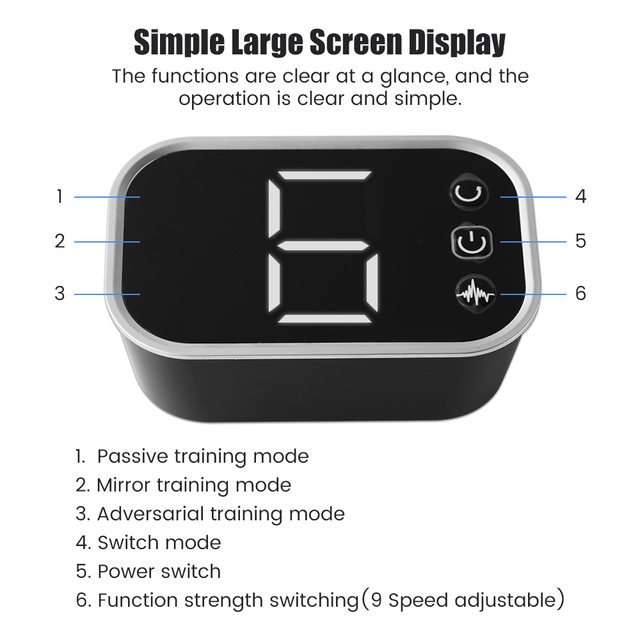 Simple Large Screen Display

The functions are clear at a glance, and the operation is clear and simple.

1

2

3

6

4

5

6

1. Passive training mode
2. Mirror training mode
3. Adversarial training mode
4. Switch mode
5. Power switch
6. Function strength switching(9 Speed adjustable)