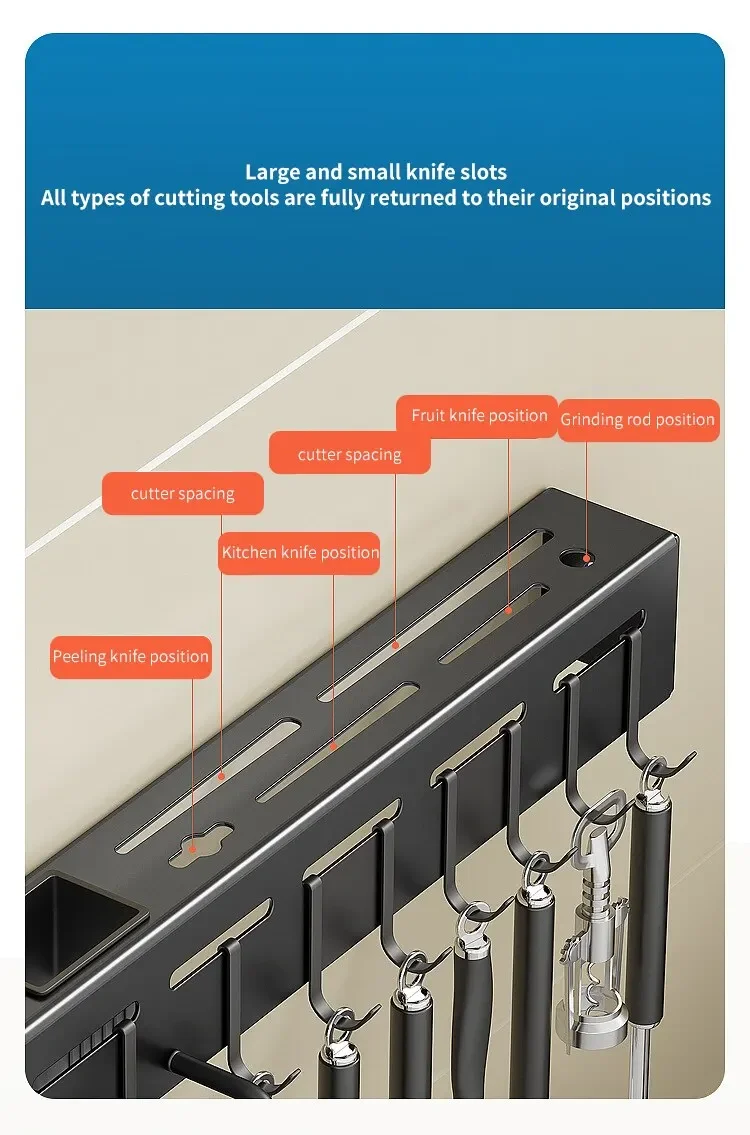 Large and small knife slots
All types of cutting tools are fully returned to their original positions

Fruit knife position

Grinding rod position

cutter spacing

cutter spacing

Kitchen knife position

Peeling knife position