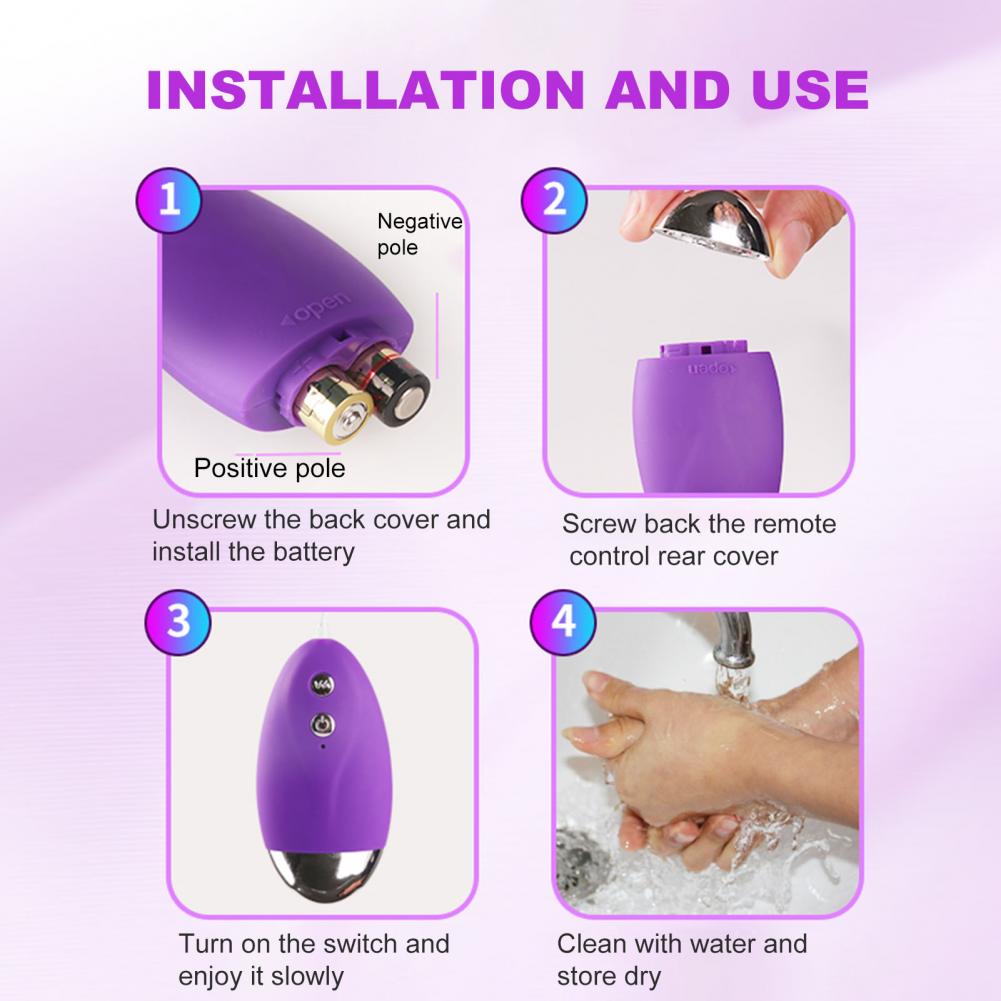 INSTALLATION AND USE

1

Negative pole

open

Positive pole

Unscrew the back cover and install the battery

2

open

Screw back the remote control rear cover

3

Turn on the switch and enjoy it slowly

4

Clean with water and store dry