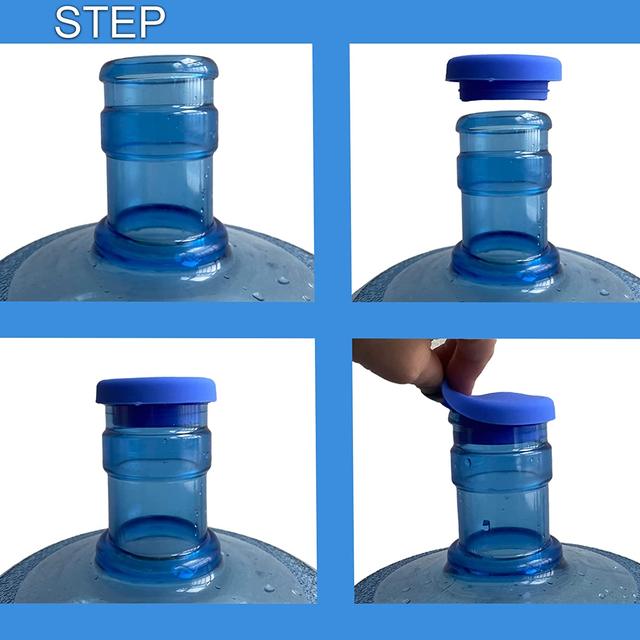 STEP