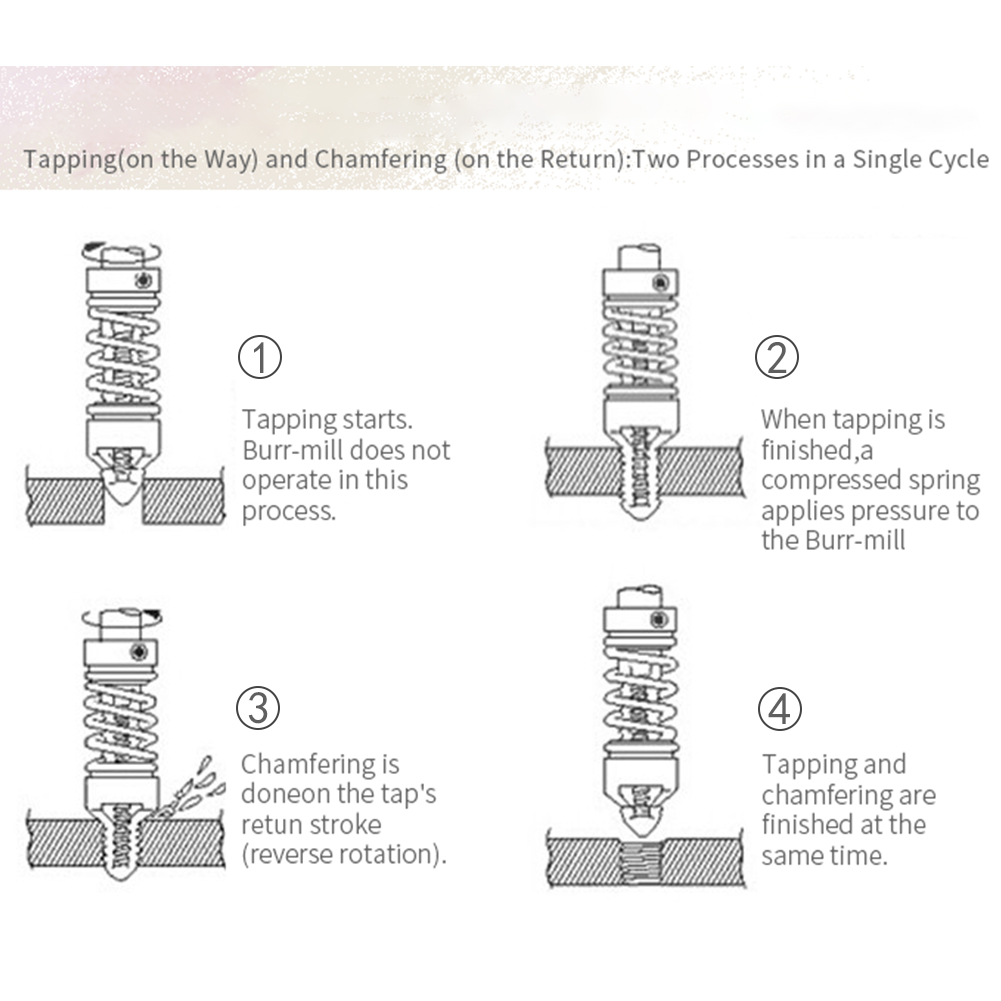 Tapping(on the Way) and Chamfering (on the Return):Two Processes in a Single Cycle

①
Tapping starts. Burr-mill does not operate in this process.

②
When tapping is finished,a compressed spring applies pressure to the Burr-mill

③
Chamfering is doneon the tap's retun stroke (reverse rotation).

④
Tapping and chamfering are finished at the same time.