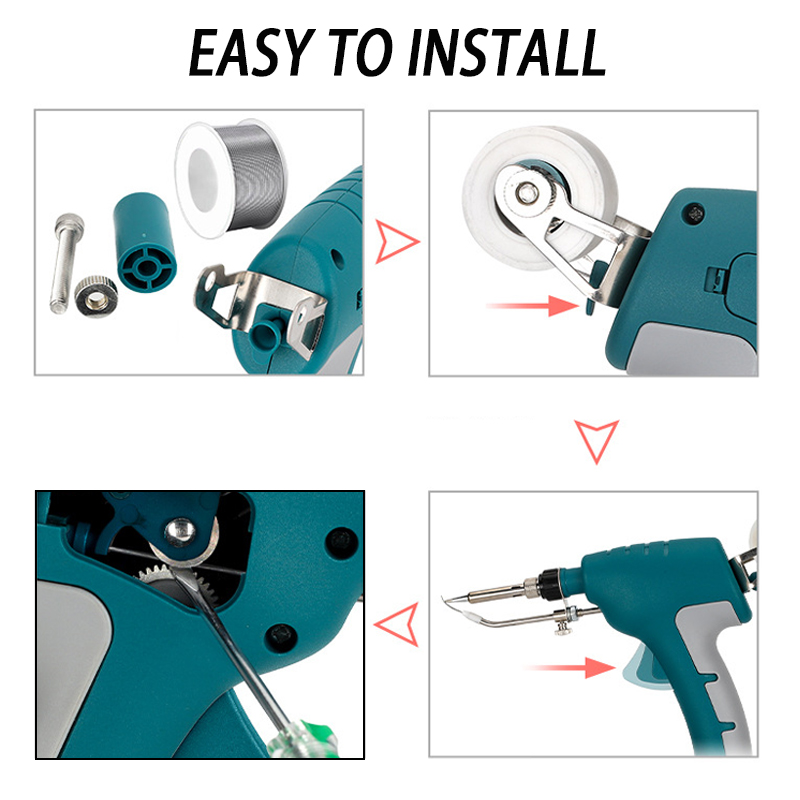 EASY TO INSTALL