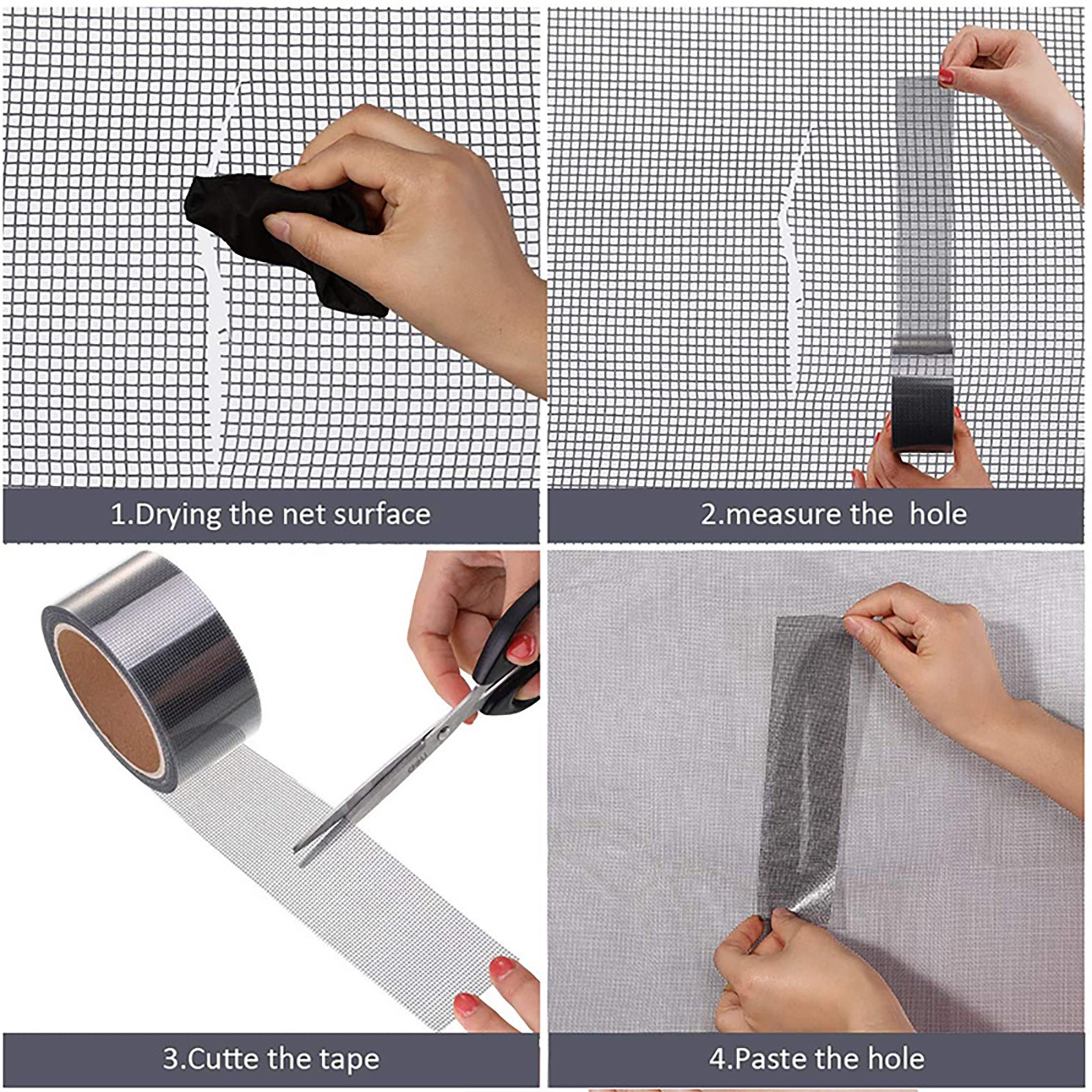 1.Drying the net surface

2.measure the hole

3.Cutte the tape

4.Paste the hole