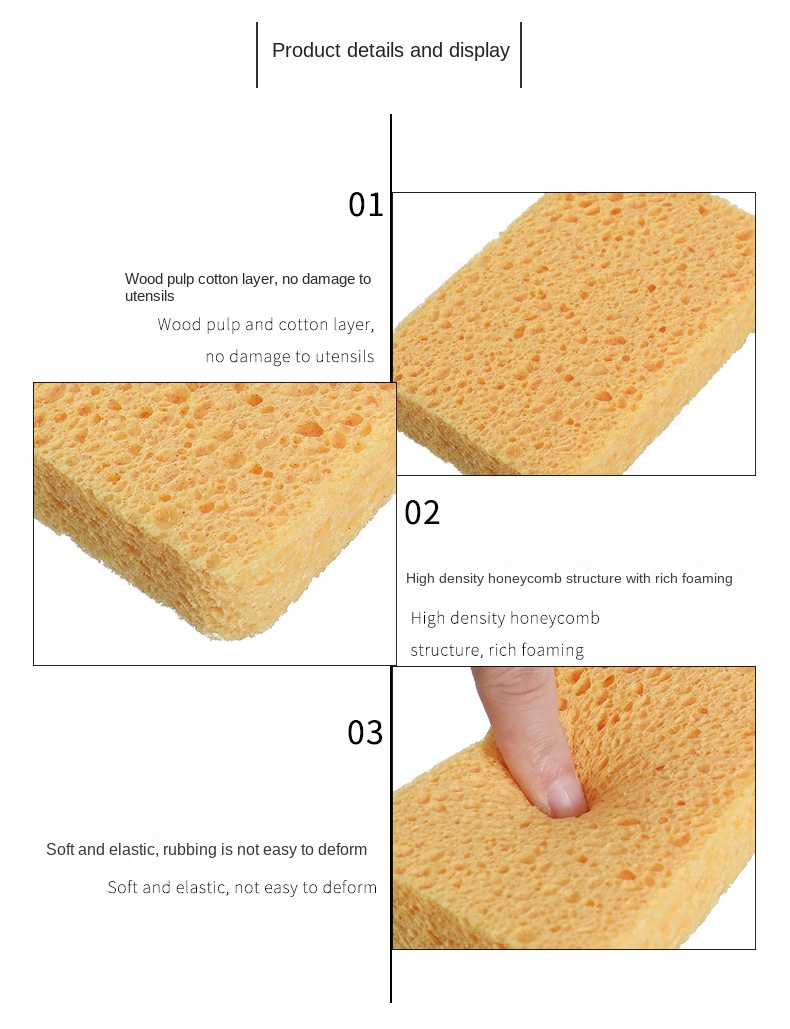 Product details and display

01

Wood pulp cotton layer, no damage to utensils

Wood pulp and cotton layer, no damage to utensils

02

High density honeycomb structure with rich foaming

High density honeycomb structure, rich foaming

03

Soft and elastic, rubbing is not easy to deform

Soft and elastic, not easy to deform