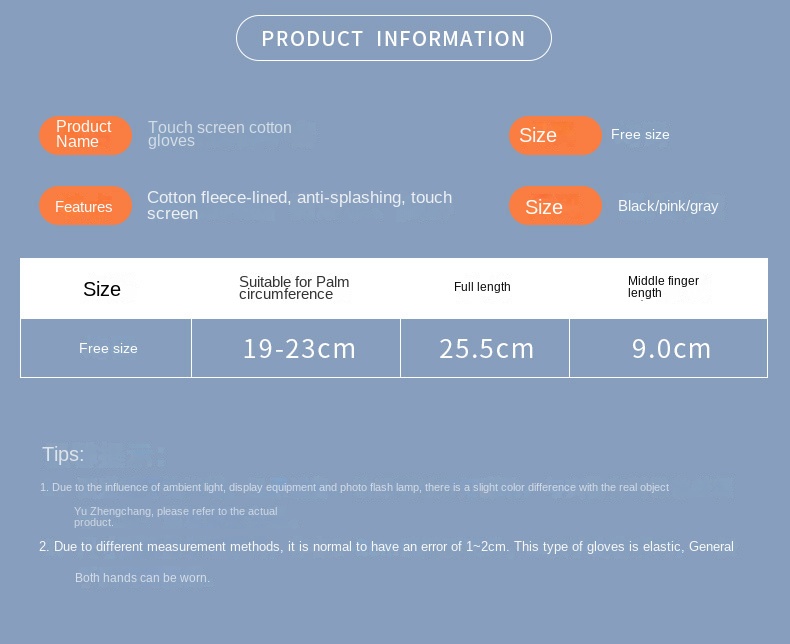 PRODUCT INFORMATION

Product Name

Touch screen cotton gloves

Size

Free size

Features

Cotton fleece-lined, anti-splashing, touch screen

Size

Black/pink/gray

| Size | Suitable for Palm circumference | Full length | Middle finger length |
|---|---|---|---|
| Free size | 19-23cm | 25.5cm | 9.0cm |

Tips:

1. Due to the influence of ambient light, display equipment and photo flash lamp, there is a slight color difference with the real object

Yu Zhengchang, please refer to the actual product.

2. Due to different measurement methods, it is normal to have an error of 1~2cm. This type of gloves is elastic, General

Both hands can be worn.