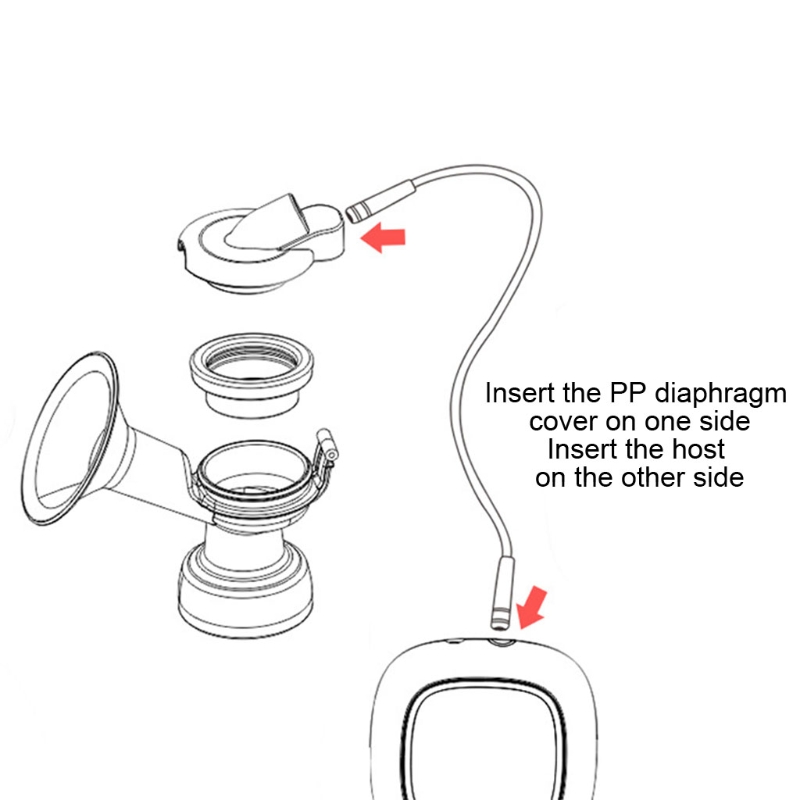 Insert the PP diaphragm cover on one side
Insert the host on the other side