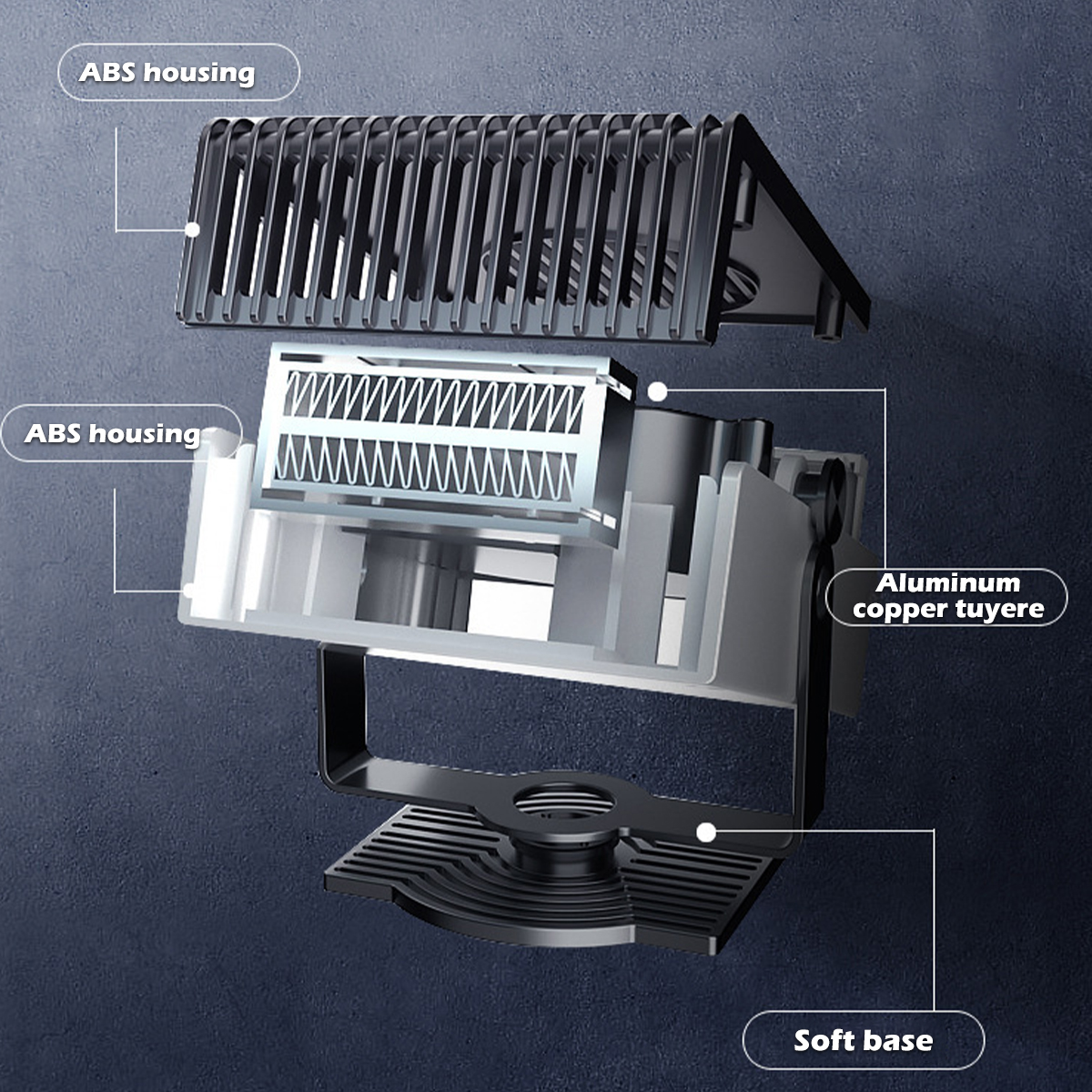 ABS housing

ABS housing

Aluminum copper tuyere

Soft base