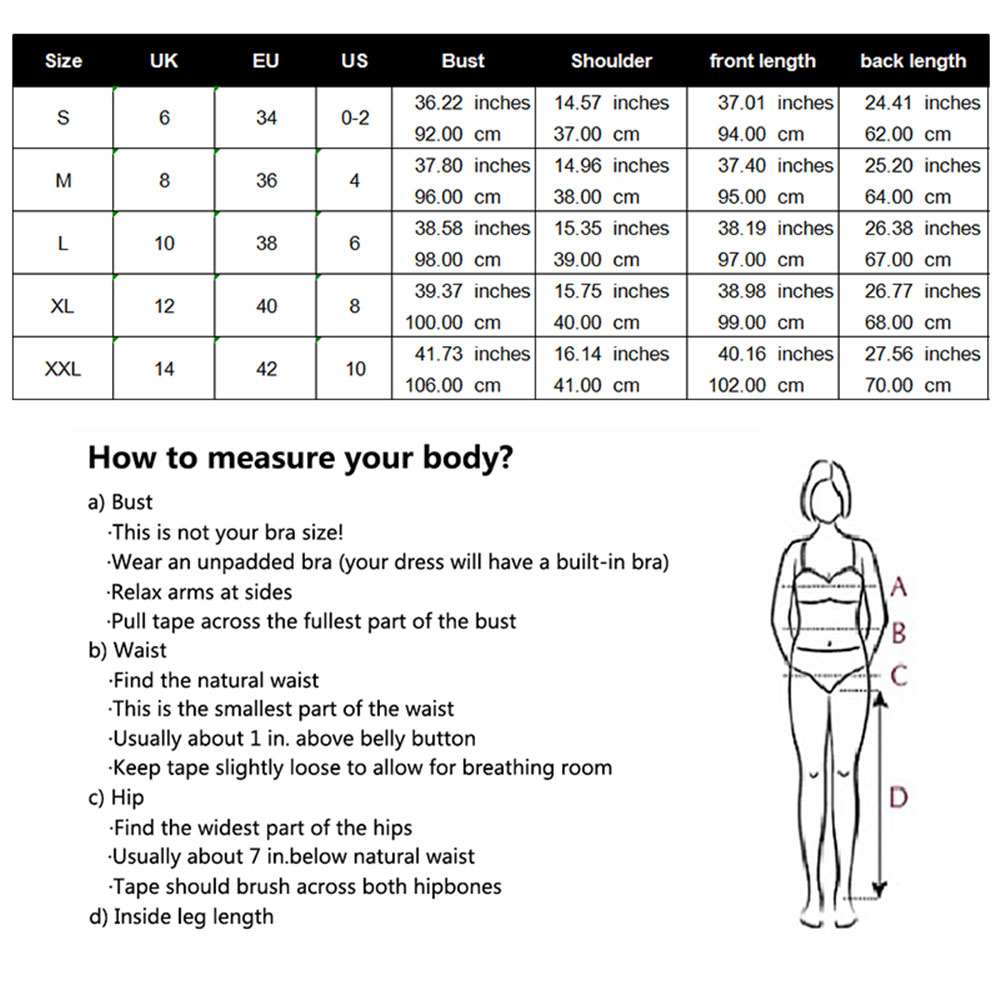 | Size | UK | EU | US | Bust | Shoulder | front length | back length |
|---|---|---|---|---|---|---|---|
| S | 6 | 34 | 0-2 | 36.22 inches 92.00 cm | 14.57 inches 37.00 cm | 37.01 inches 94.00 cm | 24.41 inches 62.00 cm |
| M | 8 | 36 | 4 | 37.80 inches 96.00 cm | 14.96 inches 38.00 cm | 37.40 inches 95.00 cm | 25.20 inches 64.00 cm |
| L | 10 | 38 | 6 | 38.58 inches 98.00 cm | 15.35 inches 39.00 cm | 38.19 inches 97.00 cm | 26.38 inches 67.00 cm |
| XL | 12 | 40 | 8 | 39.37 inches 100.00 cm | 15.75 inches 40.00 cm | 38.98 inches 99.00 cm | 26.77 inches 68.00 cm |
| XXL | 14 | 42 | 10 | 41.73 inches 106.00 cm | 16.14 inches 41.00 cm | 40.16 inches 102.00 cm | 27.56 inches 70.00 cm |

How to measure your body?

a) Bust
·This is not your bra size!
·Wear an unpadded bra (your dress will have a built-in bra)
·Relax arms at sides
·Pull tape across the fullest part of the bust
b) Waist
·Find the natural waist
·This is the smallest part of the waist
·Usually about 1 in. above belly button
·Keep tape slightly loose to allow for breathing room
c) Hip
·Find the widest part of the hips
·Usually about 7 in.below natural waist
·Tape should brush across both hipbones
d) Inside leg length

A
B
C
D