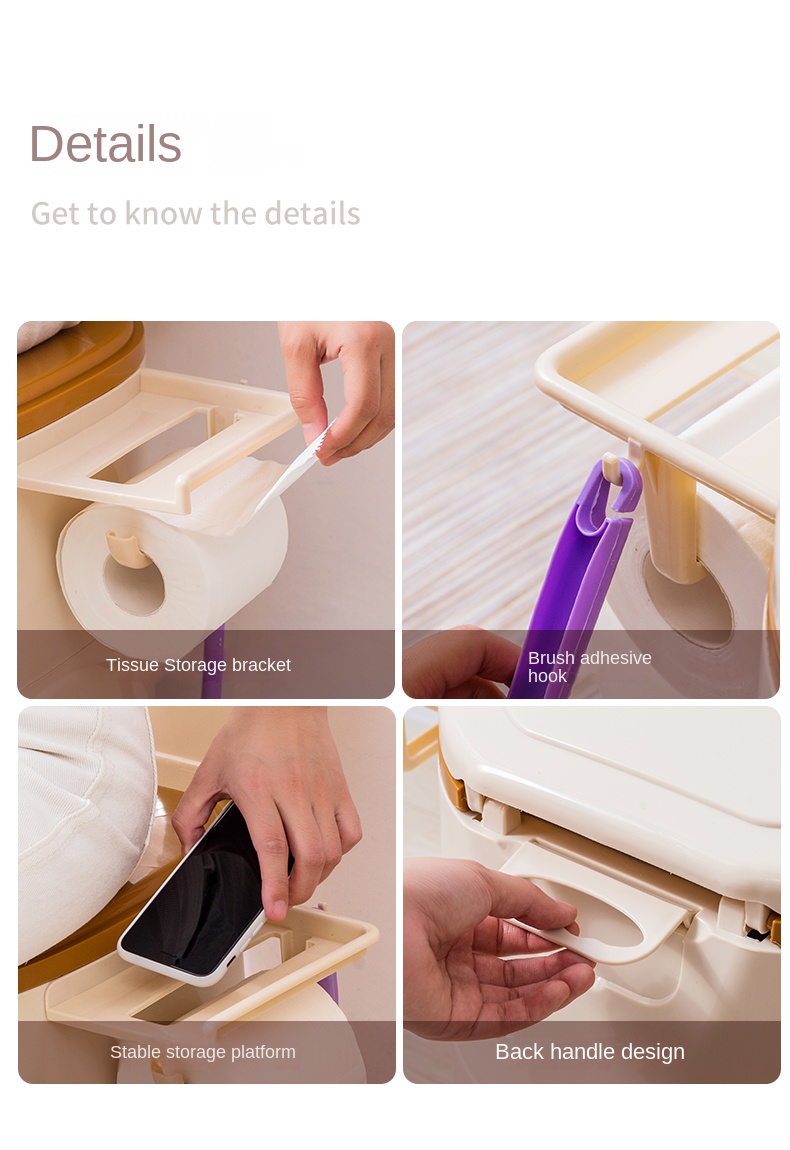 Details

Get to know the details

Tissue Storage bracket

Brush adhesive hook

Stable storage platform

Back handle design