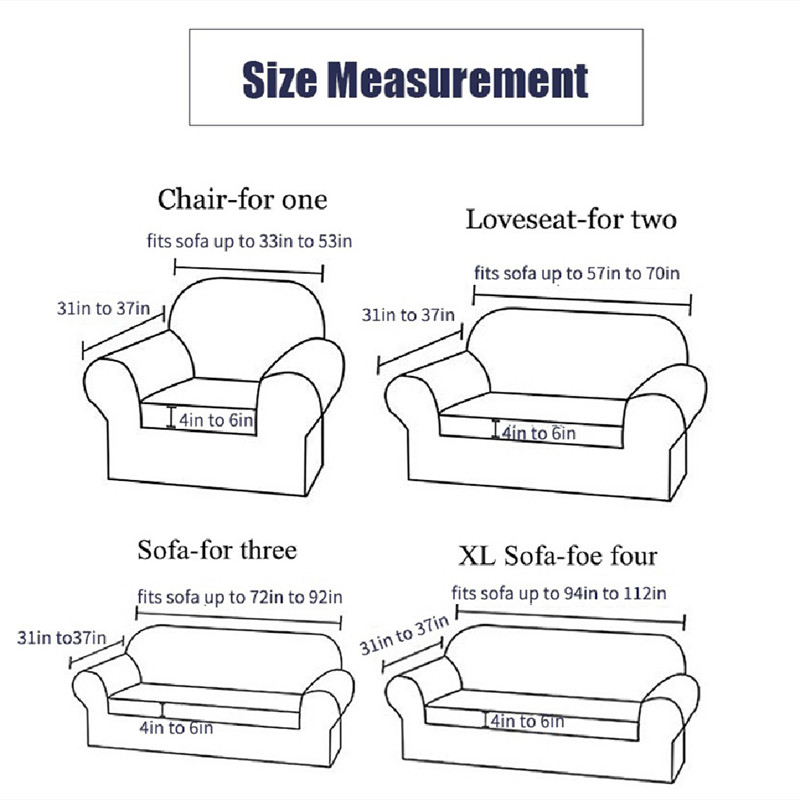 Size Measurement

Chair-for one

fits sofa up to 33in to 53in

31in to 37in

4in to 6in

Loveseat-for two

fits sofa up to 57in to 70in

31in to 37in

4in to 6in

Sofa-for three

fits sofa up to 72in to 92in

31in to37in

4in to 6in

XL Sofa-foe four

fits sofa up to 94in to 112in

31in to 37in

4in to 6in