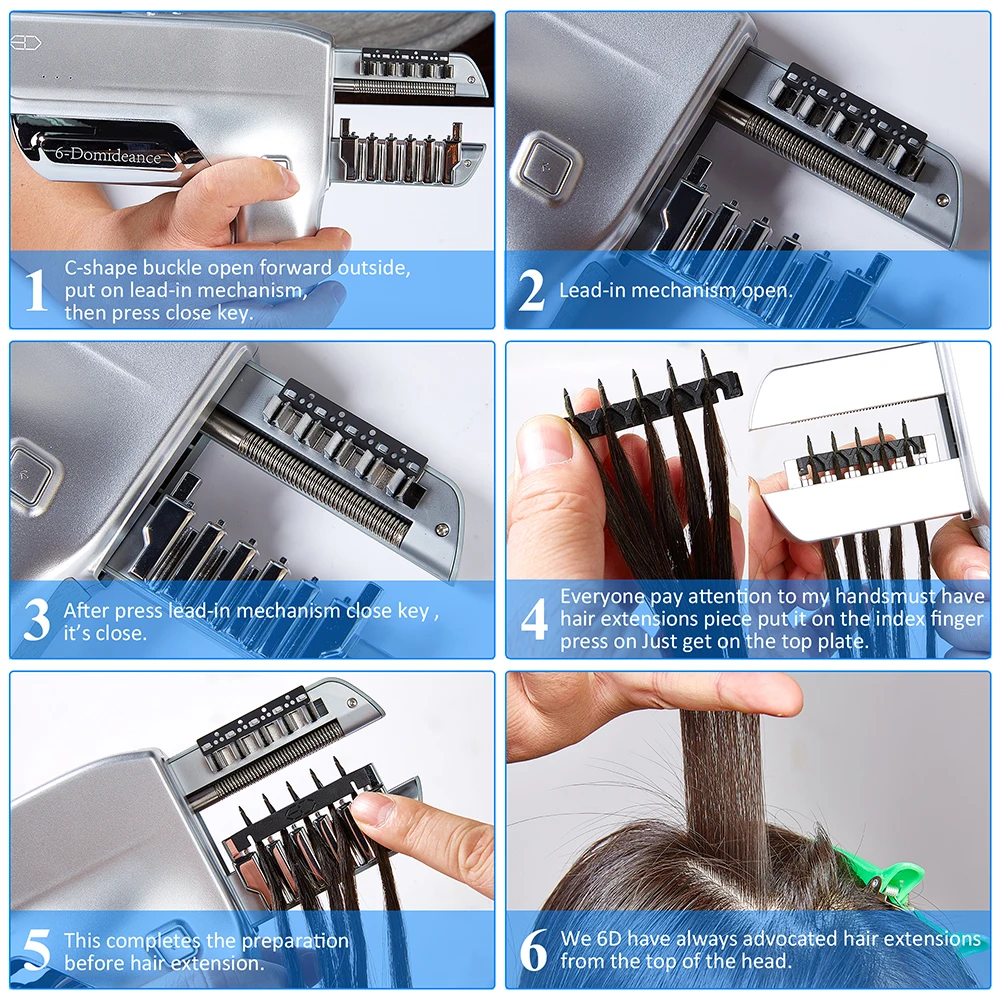 6-Domideance

1 C-shape buckle open forward outside, put on lead-in mechanism, then press close key.

2 Lead-in mechanism open.

3 After press lead-in mechanism close key , it's close.

4 Everyone pay attention to my handsmust have hair extensions piece put it on the index finger press on Just get on the top plate.

5 This completes the preparation before hair extension.

6 We 6D have always advocated hair extensions from the top of the head.