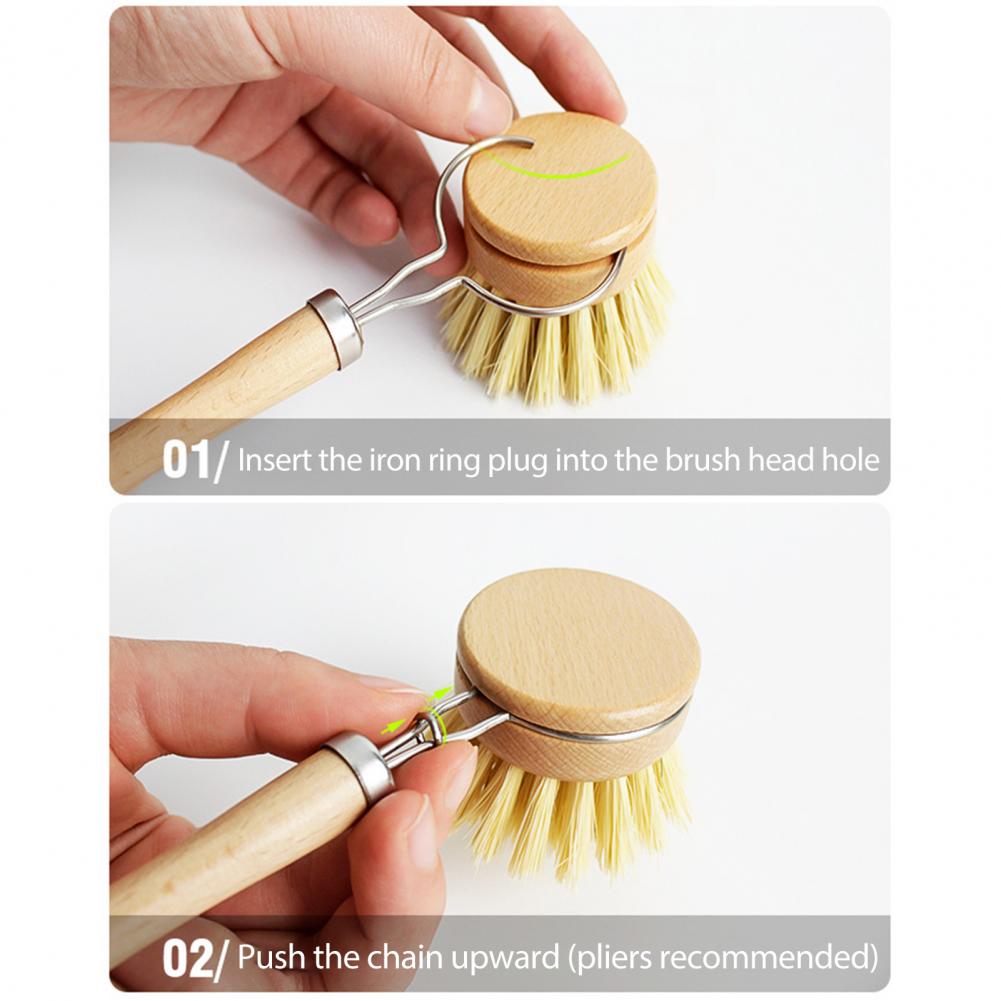 01/ Insert the iron ring plug into the brush head hole

02/ Push the chain upward (pliers recommended)