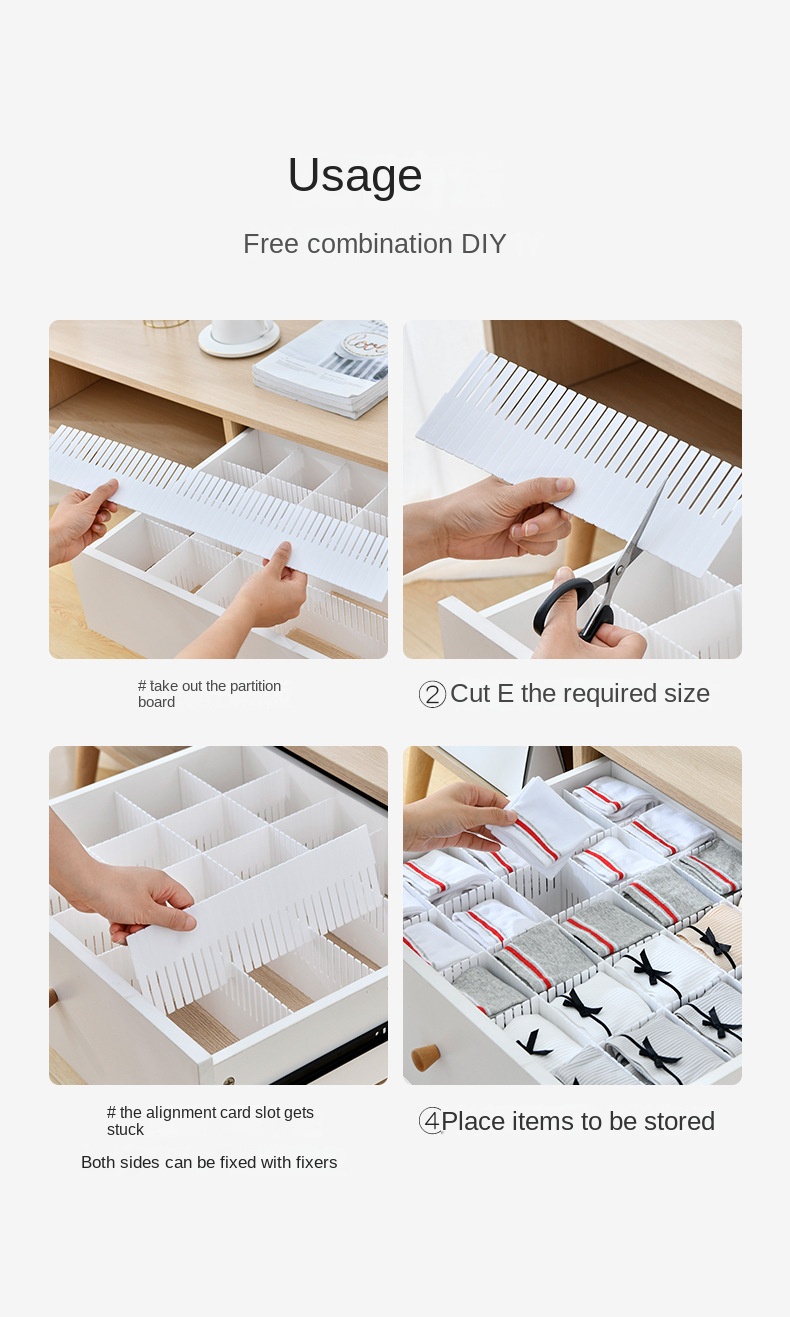 Usage

Free combination DIY

# take out the partition board

②Cut E the required size

# the alignment card slot gets stuck

Both sides can be fixed with fixers

④Place items to be stored