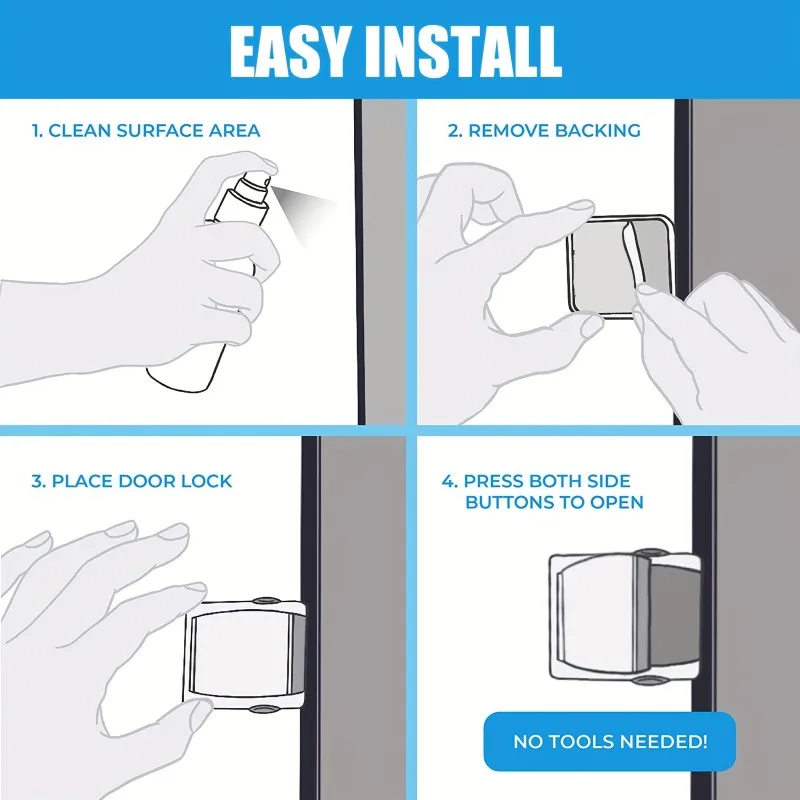 EASY INSTALL

1. CLEAN SURFACE AREA

2. REMOVE BACKING

3. PLACE DOOR LOCK

4. PRESS BOTH SIDE BUTTONS TO OPEN

NO TOOLS NEEDED!