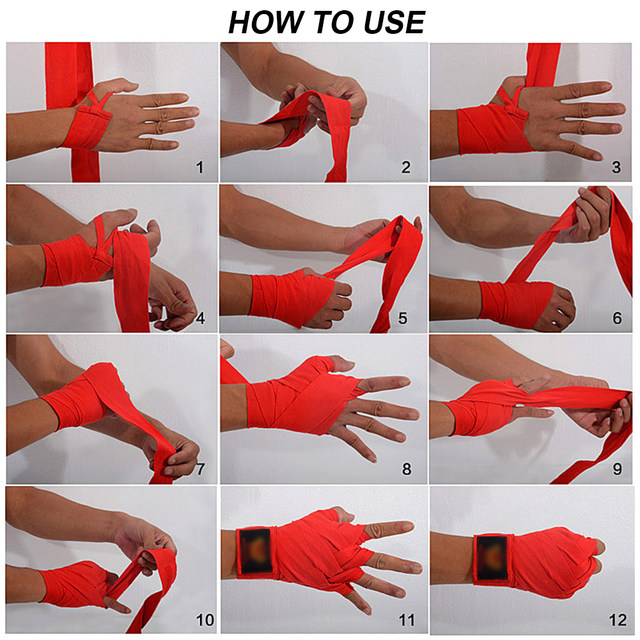 HOW TO USE

1

2

3

4

5

6

7

8

9

10

11

12