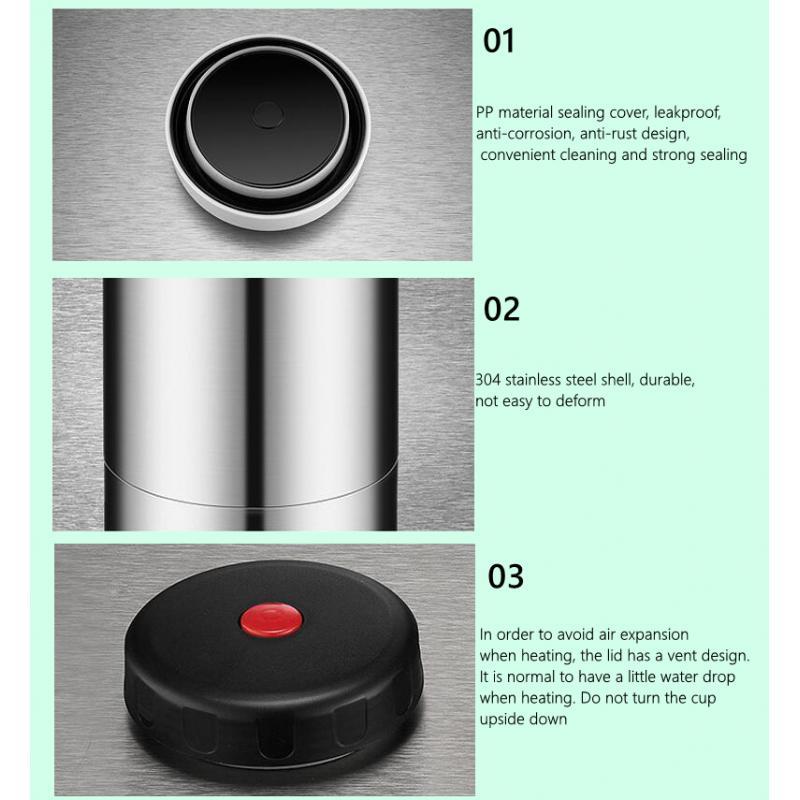 01

PP material sealing cover, leakproof, anti-corrosion, anti-rust design, convenient cleaning and strong sealing

02

304 stainless steel shell, durable, not easy to deform

03

In order to avoid air expansion when heating, the lid has a vent design. It is normal to have a little water drop when heating. Do not turn the cup upside down