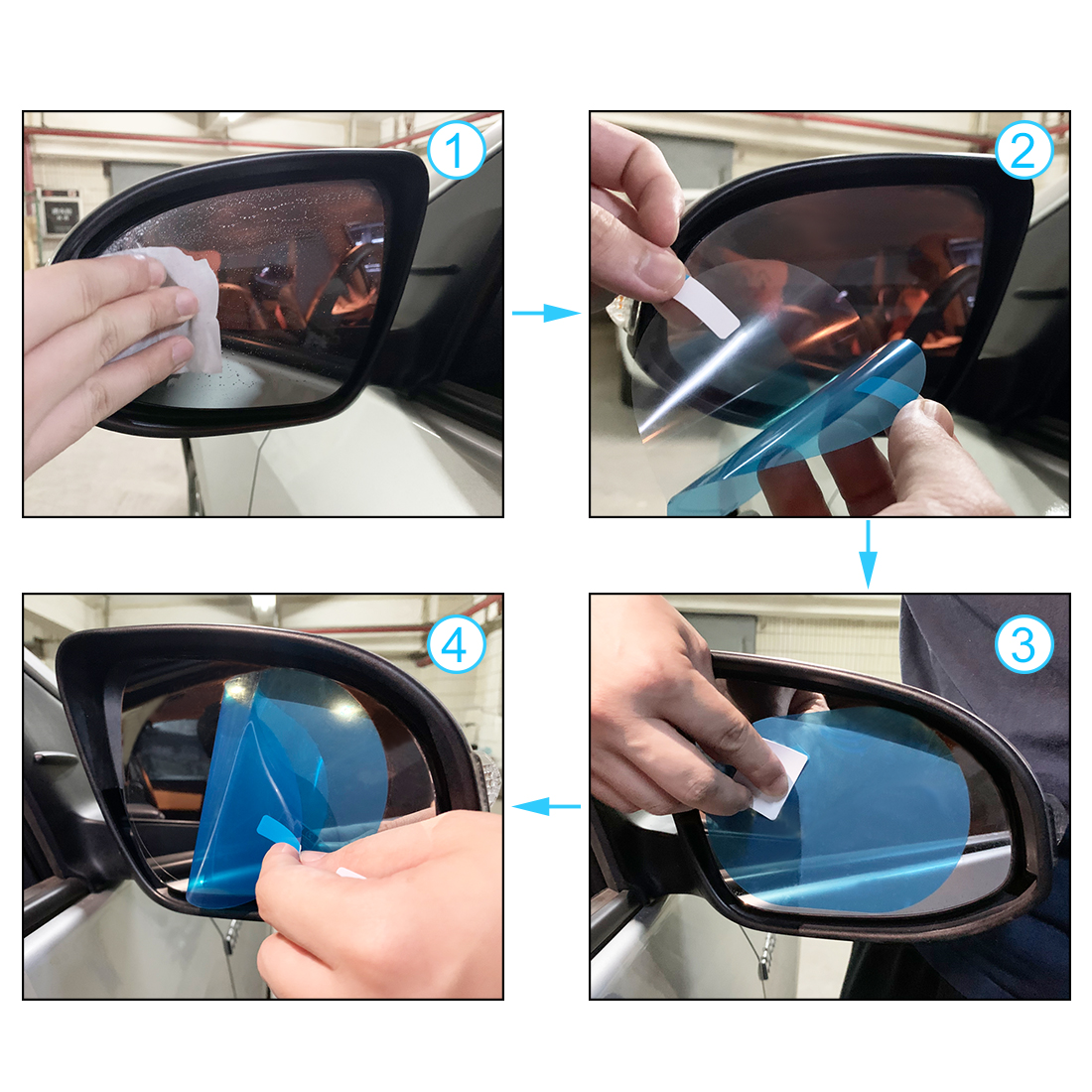 1

2

3

4