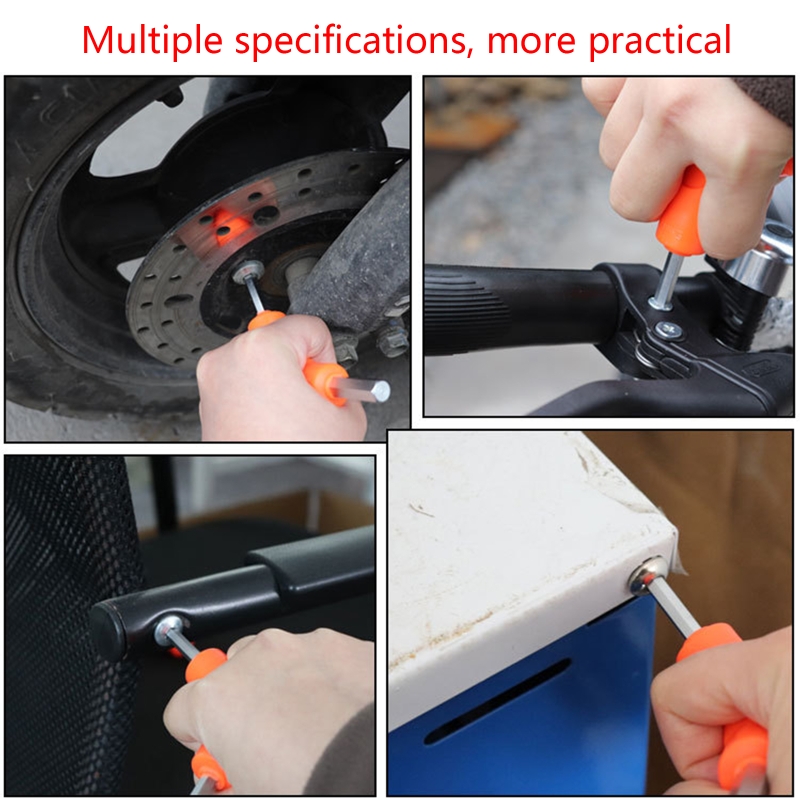 Multiple specifications, more practical