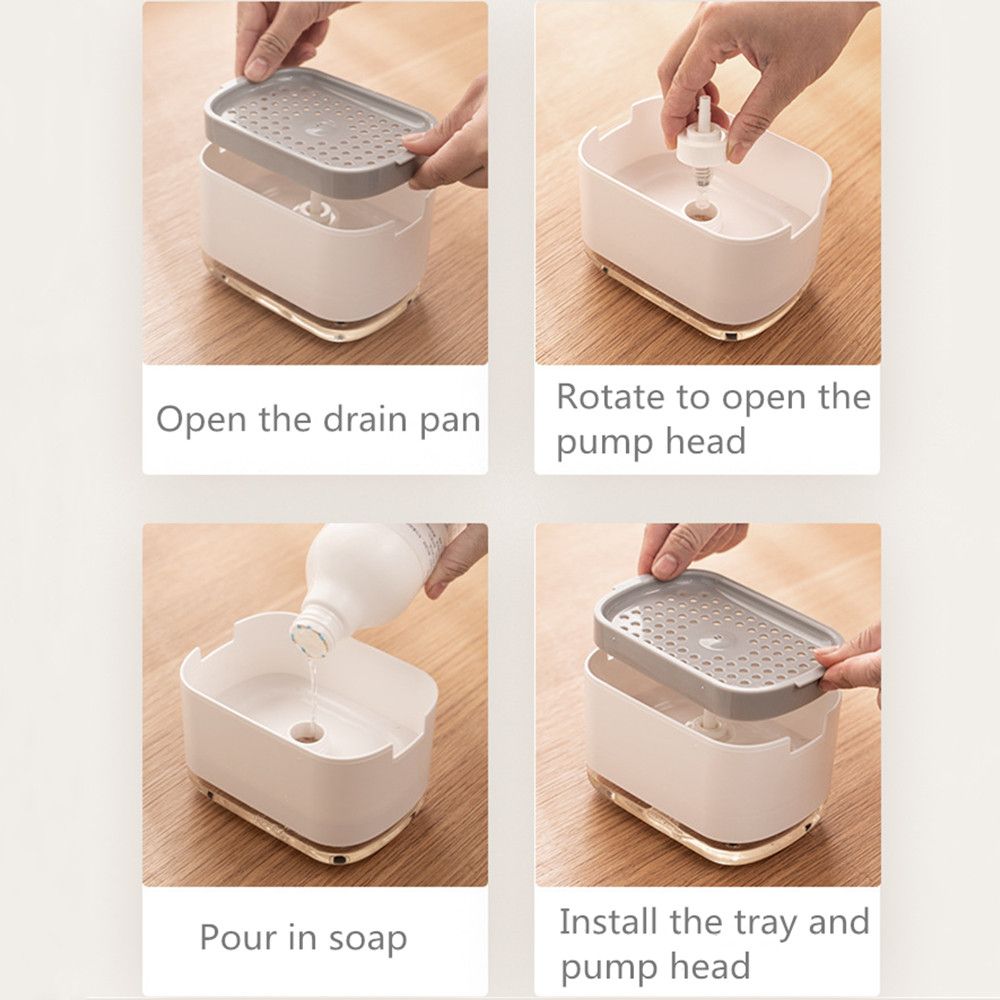 Open the drain pan

Rotate to open the pump head

Pour in soap

Install the tray and pump head