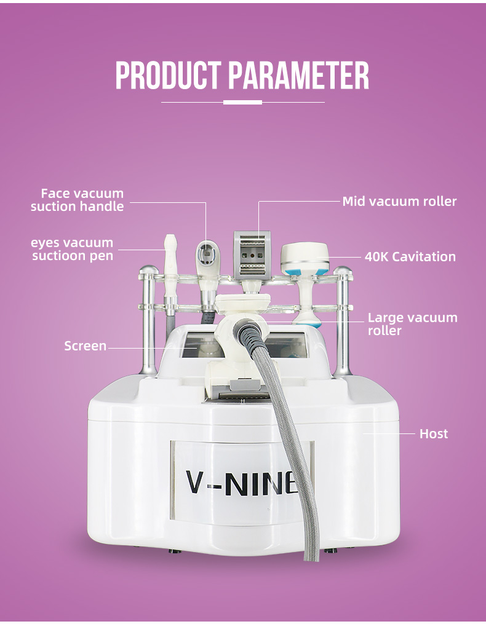 PRODUCT PARAMETER

Face vacuum suction handle

eyes vacuum suctioon pen

Screen

Mid vacuum roller

40K Cavitation

Large vacuum roller

Host

V-NINE