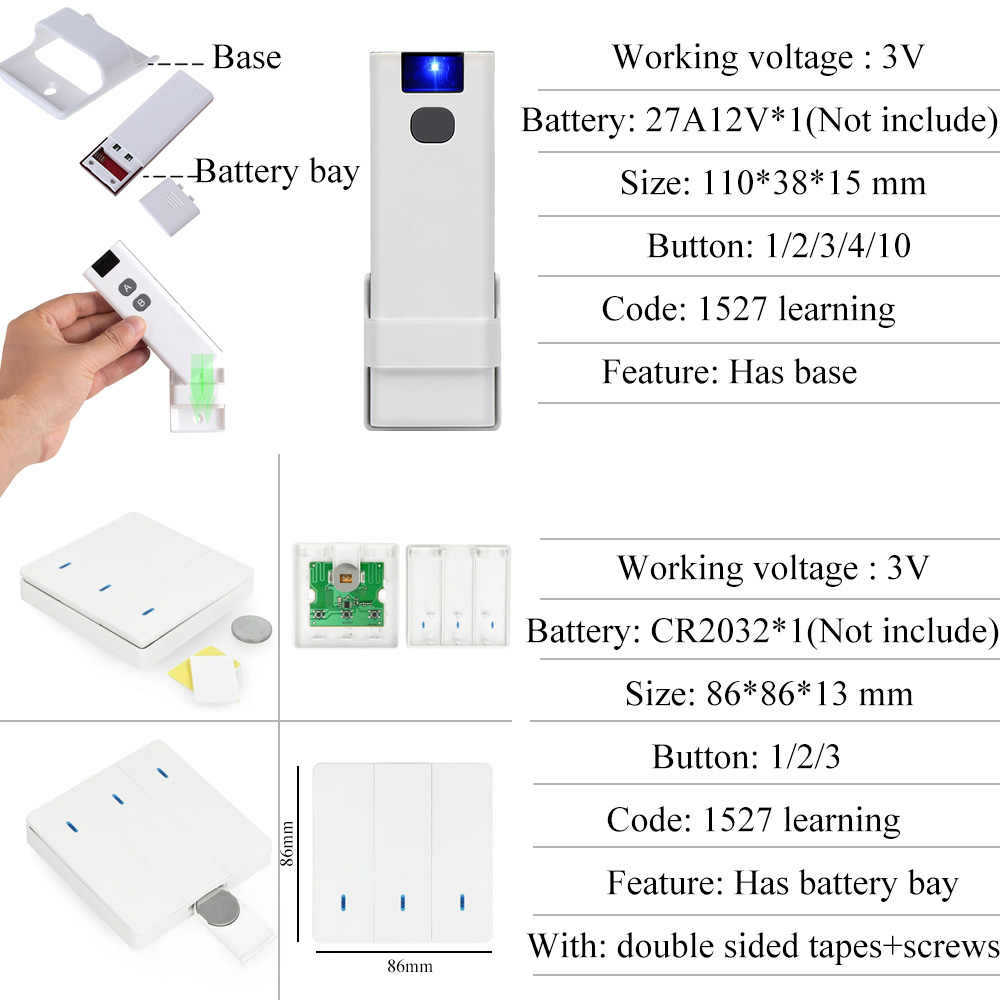 Base

Battery bay

A
B

Working voltage : 3V
Battery: 27A12V*1(Not include)
Size: 110*38*15 mm
Button: 1/2/3/4/10
Code: 1527 learning
Feature: Has base

Working voltage : 3V
Battery: CR2032*1(Not include)
Size: 86*86*13 mm
Button: 1/2/3
Code: 1527 learning
Feature: Has battery bay
With: double sided tapes+screws

86mm
86mm