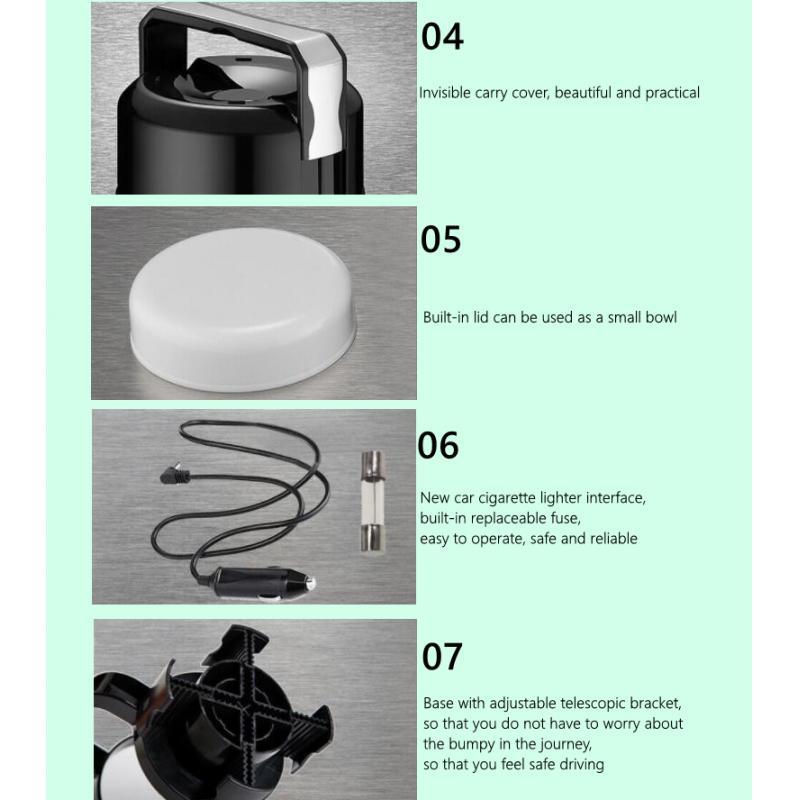 04

Invisible carry cover, beautiful and practical

05

Built-in lid can be used as a small bowl

06

New car cigarette lighter interface,
built-in replaceable fuse,
easy to operate, safe and reliable

07

Base with adjustable telescopic bracket,
so that you do not have to worry about
the bumpy in the journey,
so that you feel safe driving