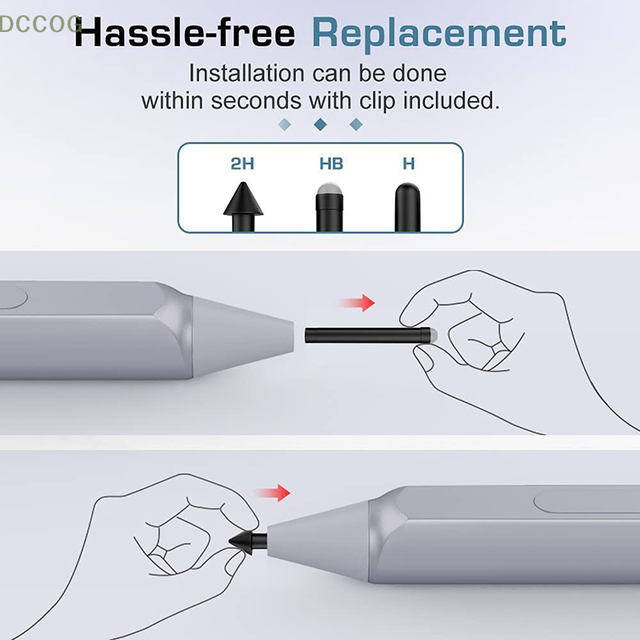 DCCOO

Hassle-free Replacement

Installation can be done within seconds with clip included.

2H HB H