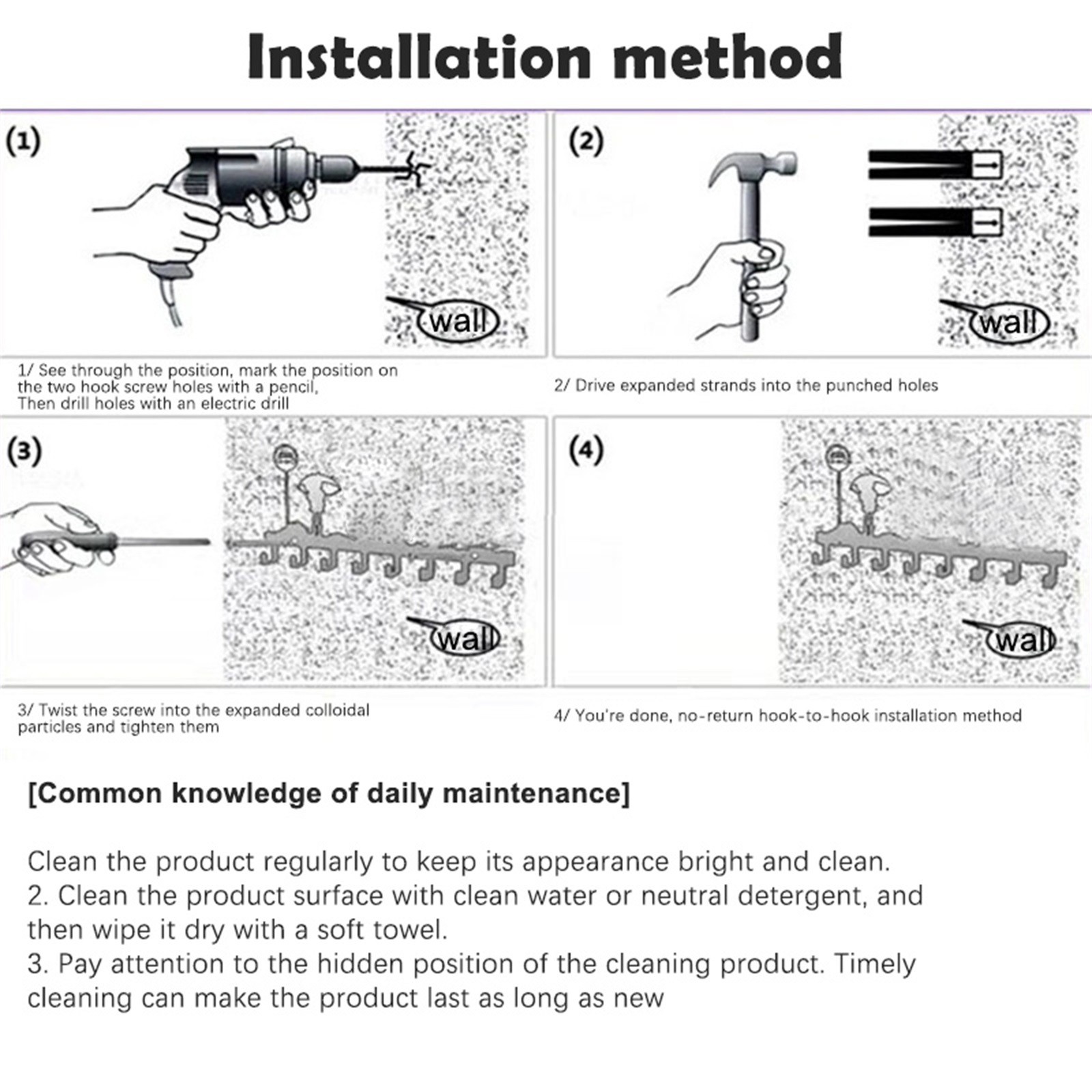 Installation method

(1)

wall

1/ See through the position, mark the position on the two hook screw holes with a pencil, Then drill holes with an electric drill

(2)

wall

2/ Drive expanded strands into the punched holes

(3)

wall

3/ Twist the screw into the expanded colloidal particles and tighten them

(4)

wall

4/ You're done, no-return hook-to-hook installation method

[Common knowledge of daily maintenance]

Clean the product regularly to keep its appearance bright and clean.
2. Clean the product surface with clean water or neutral detergent, and then wipe it dry with a soft towel.
3. Pay attention to the hidden position of the cleaning product. Timely cleaning can make the product last as long as new