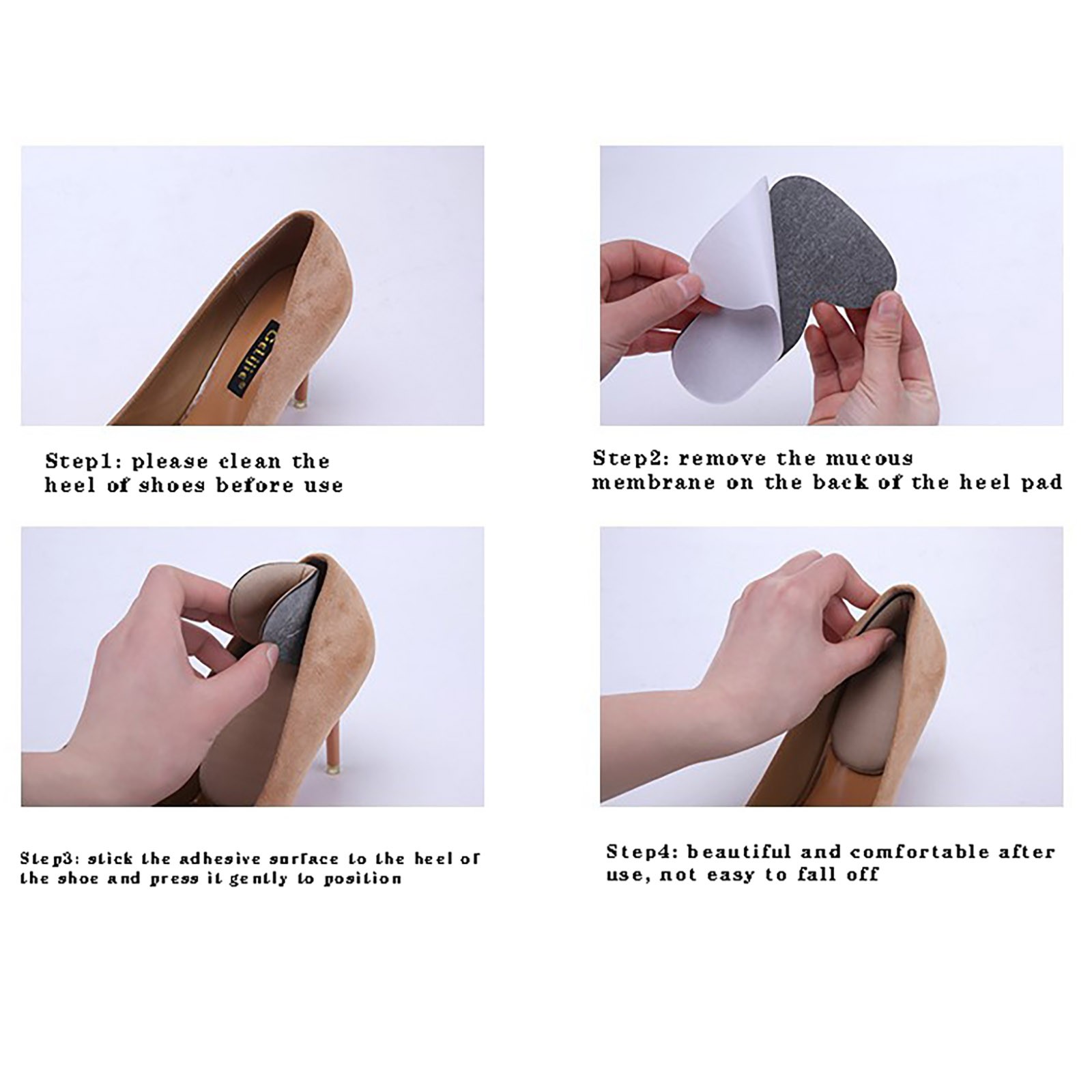 Celijie

Step1: please clean the heel of shoes before use

Step2: remove the mucous membrane on the back of the heel pad

Step3: stick the adhesive surface to the heel of the shoe and press it gently to position

Step4: beautiful and comfortable after use, not easy to fall off