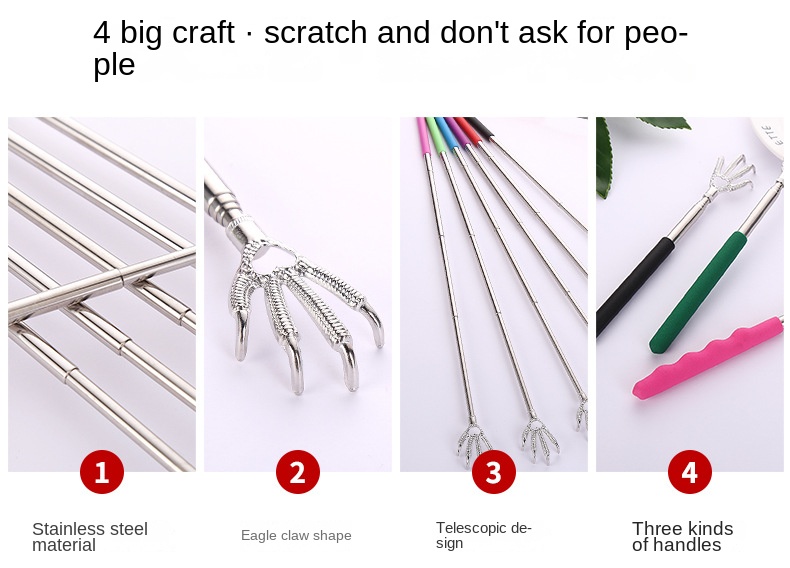 4 big craft · scratch and don't ask for people

1

Stainless steel material

2

Eagle claw shape

3

Telescopic design

4

Three kinds of handles