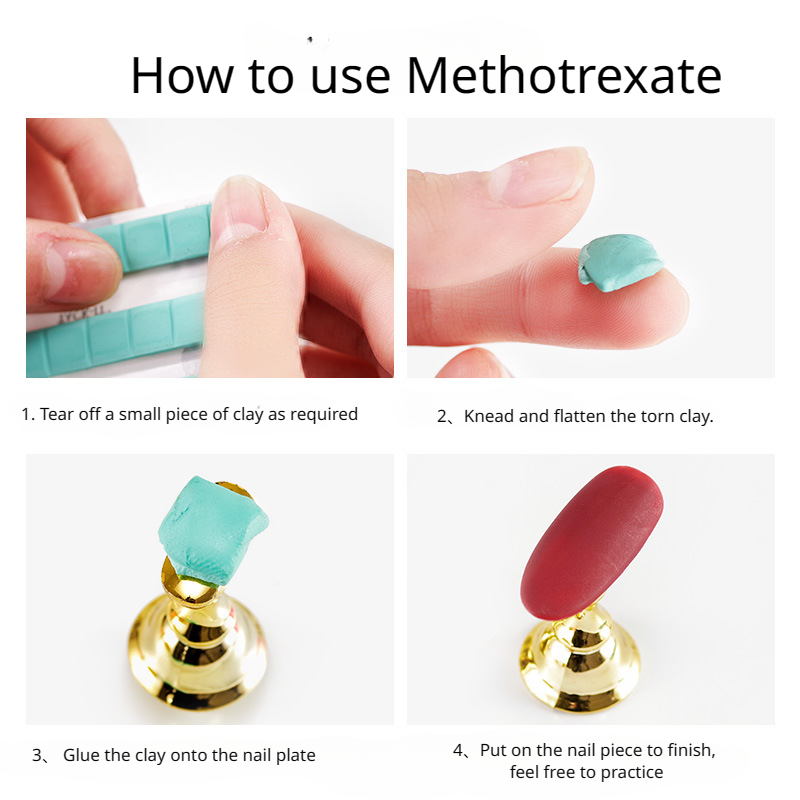 How to use Methotrexate

1. Tear off a small piece of clay as required

2、Knead and flatten the torn clay.

3、 Glue the clay onto the nail plate

4、Put on the nail piece to finish, feel free to practice