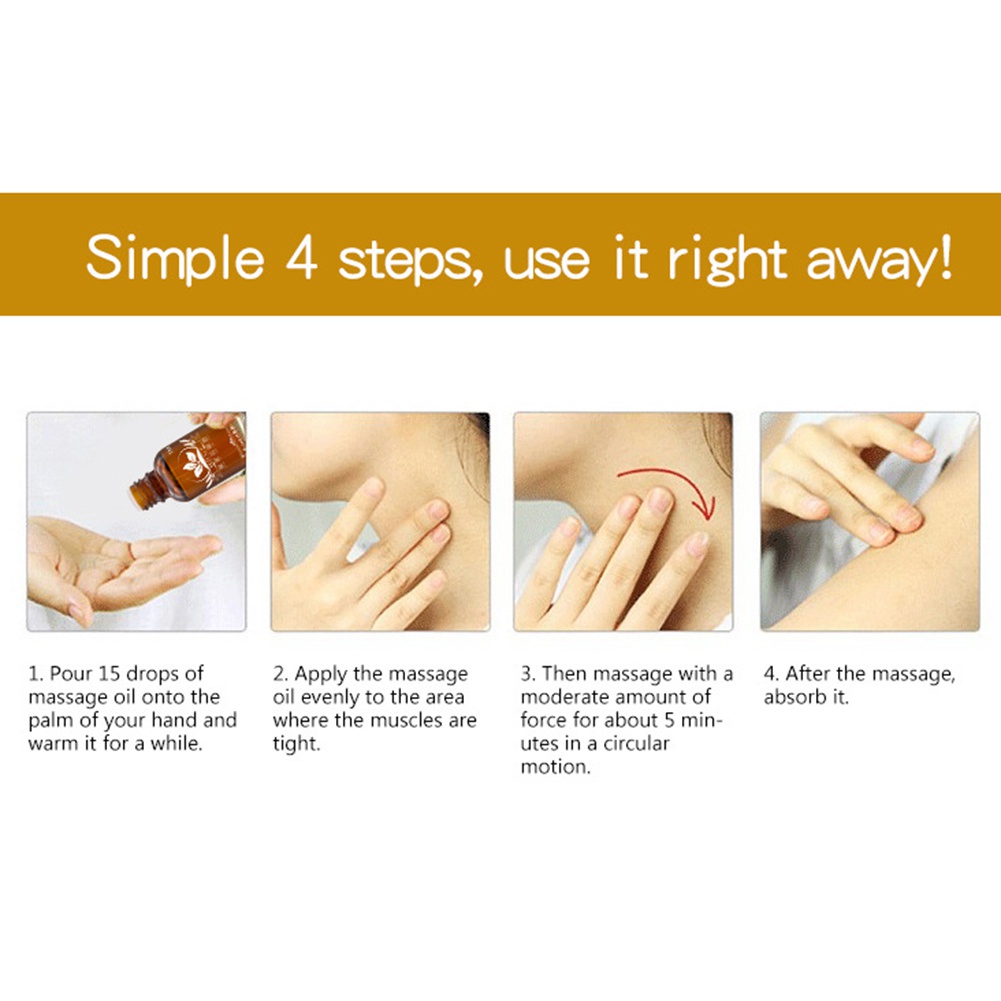 Simple 4 steps, use it right away!

1. Pour 15 drops of massage oil onto the palm of your hand and warm it for a while.

2. Apply the massage oil evenly to the area where the muscles are tight.

3. Then massage with a moderate amount of force for about 5 minutes in a circular motion.

4. After the massage, absorb it.