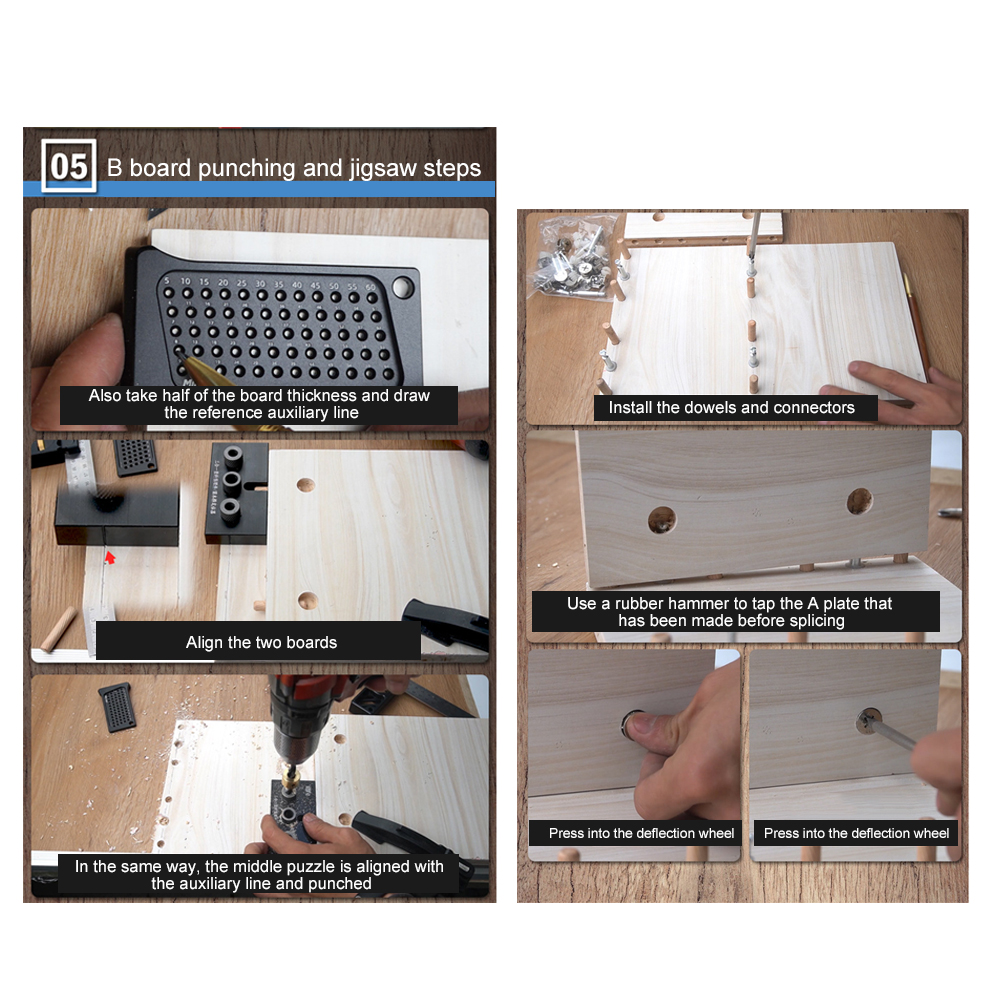 05 B board punching and jigsaw steps

5 10 15 20 25 30 35 40 45 50 55 60

Also take half of the board thickness and draw the reference auxiliary line

Align the two boards

In the same way, the middle puzzle is aligned with the auxiliary line and punched

Install the dowels and connectors

Use a rubber hammer to tap the A plate that has been made before splicing

Press into the deflection wheel

Press into the deflection wheel