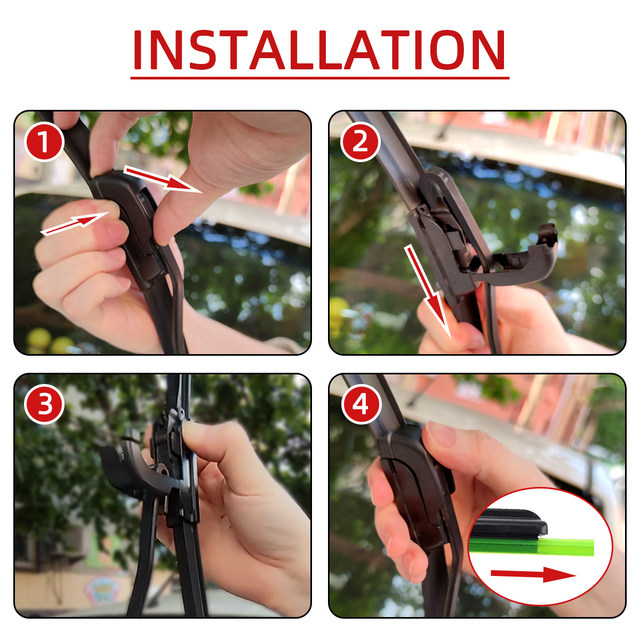 INSTALLATION

1

2

3

4