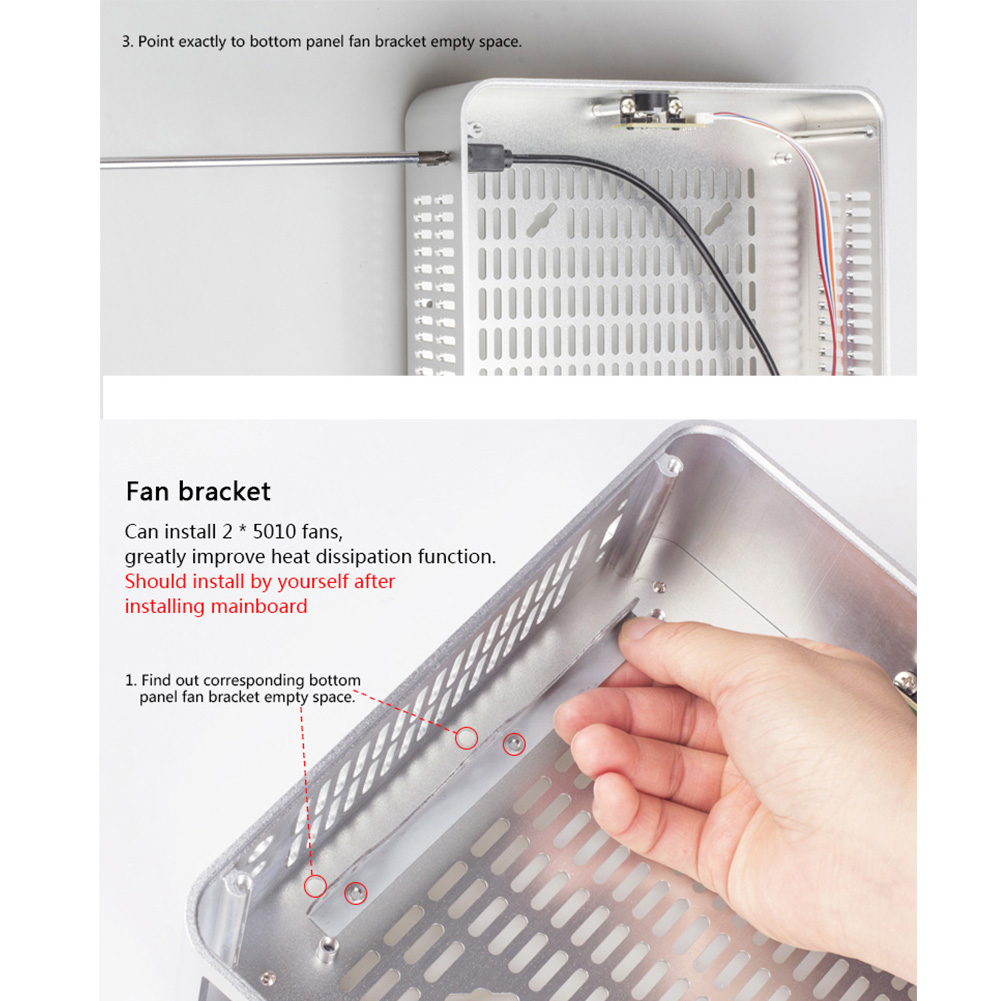 3. Point exactly to bottom panel fan bracket empty space.

Fan bracket

Can install 2 * 5010 fans, greatly improve heat dissipation function.

Should install by yourself after installing mainboard

1. Find out corresponding bottom panel fan bracket empty space.