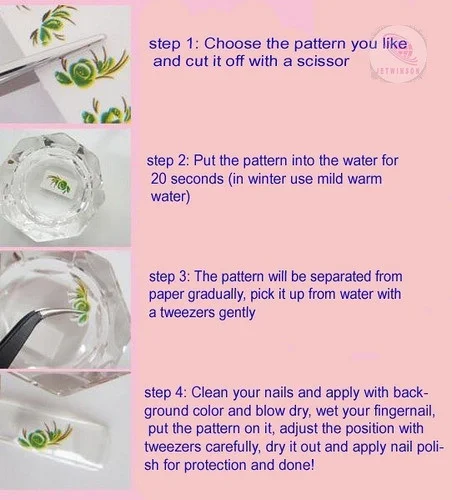 step 1: Choose the pattern you like and cut it off with a scissor

JETWINSON

step 2: Put the pattern into the water for 20 seconds (in winter use mild warm water)

step 3: The pattern will be separated from paper gradually, pick it up from water with a tweezers gently

step 4: Clean your nails and apply with background color and blow dry, wet your fingernail, put the pattern on it, adjust the position with tweezers carefully, dry it out and apply nail polish for protection and done!